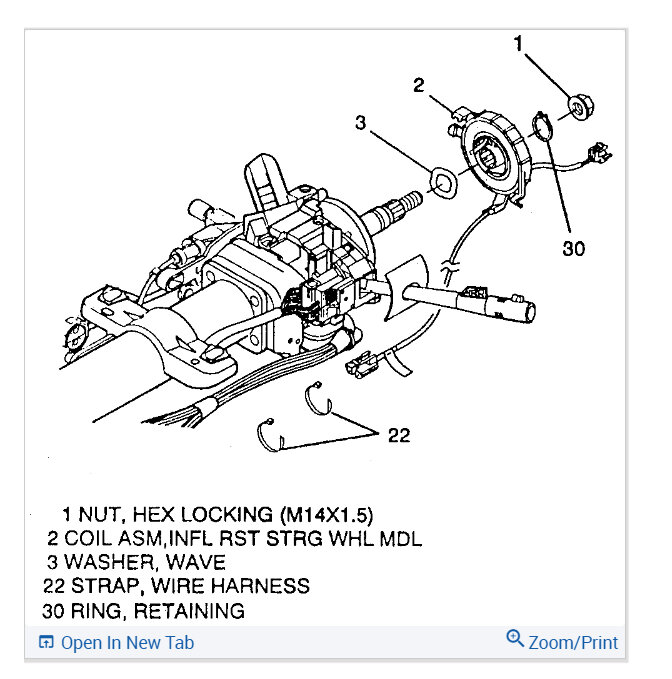 1
2
3
30
22

1 NUT, HEX LOCKING (M14X1.5)
2 COIL ASM,INFL RST STRG WHL MDL
3 WASHER, WAVE
22 STRAP, WIRE HARNESS
30 RING, RETAINING

Open In New Tab
Zoom/Print