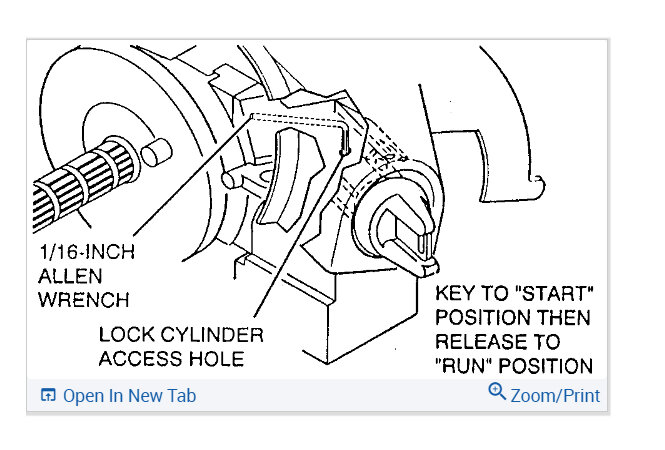 1/16-INCH ALLEN WRENCH

LOCK CYLINDER ACCESS HOLE

KEY TO "START" POSITION THEN RELEASE TO "RUN" POSITION

Open In New Tab

Zoom/Print