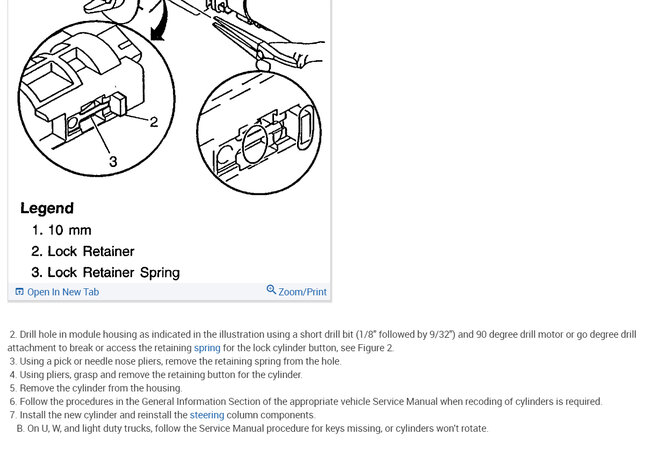 2

3

Legend

1. 10 mm

2. Lock Retainer

3. Lock Retainer Spring

Open In New Tab

Zoom/Print

2. Drill hole in module housing as indicated in the illustration using a short drill bit (1/8" followed by 9/32") and 90 degree drill motor or go degree drill attachment to break or access the retaining spring for the lock cylinder button, see Figure 2.
3. Using a pick or needle nose pliers, remove the retaining spring from the hole.
4. Using pliers, grasp and remove the retaining button for the cylinder.
5. Remove the cylinder from the housing.
6. Follow the procedures in the General Information Section of the appropriate vehicle Service Manual when recoding of cylinders is required.
7. Install the new cylinder and reinstall the steering column components.
B. On U, W, and light duty trucks, follow the Service Manual procedure for keys missing, or cylinders won't rotate.