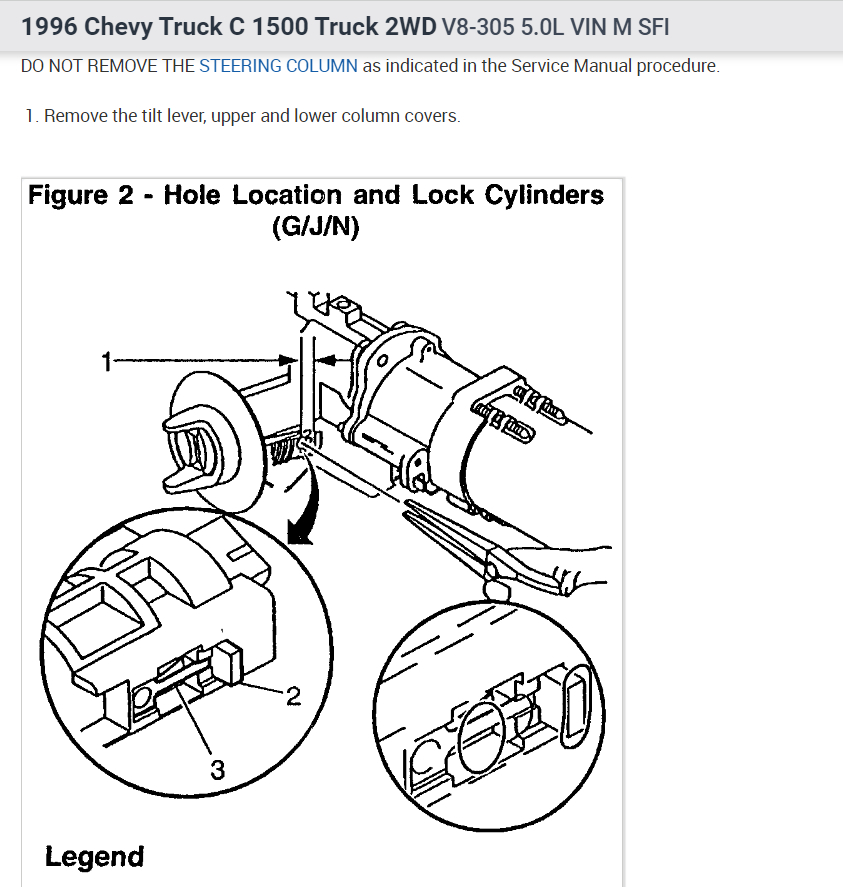 1996 Chevy Truck C 1500 Truck 2WD V8-305 5.0L VIN M SFI

DO NOT REMOVE THE STEERING COLUMN as indicated in the Service Manual procedure.

1. Remove the tilt lever, upper and lower column covers.

Figure 2 - Hole Location and Lock Cylinders (G/J/N)

1

2

3

Legend