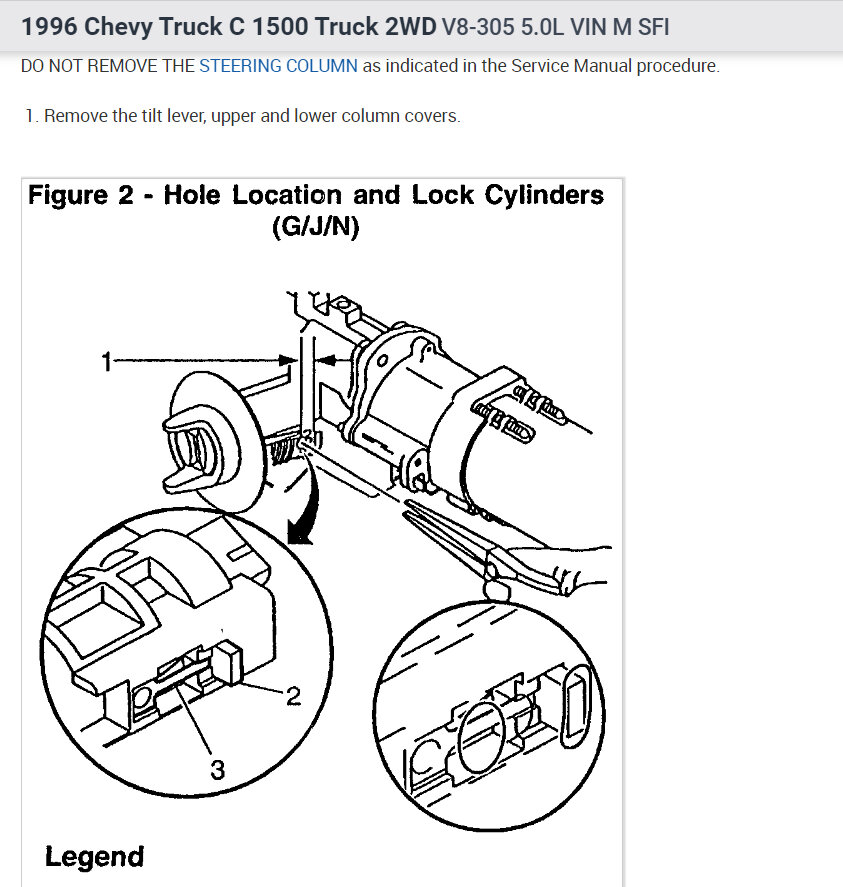 1996 Chevy Truck C 1500 Truck 2WD V8-305 5.0L VIN M SFI

DO NOT REMOVE THE STEERING COLUMN as indicated in the Service Manual procedure.

1. Remove the tilt lever, upper and lower column covers.

Figure 2 - Hole Location and Lock Cylinders (G/J/N)

1

2

3

Legend