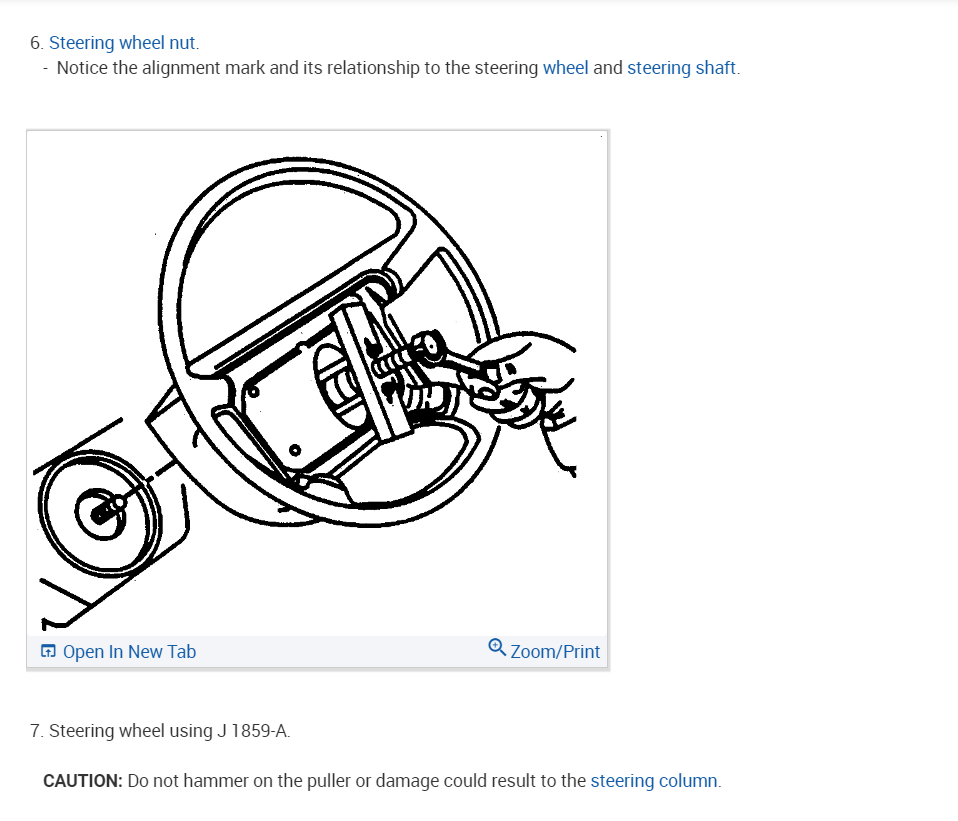 6. Steering wheel nut.
- Notice the alignment mark and its relationship to the steering wheel and steering shaft.

Open In New Tab

Zoom/Print

7. Steering wheel using J 1859-A.

CAUTION: Do not hammer on the puller or damage could result to the steering column.