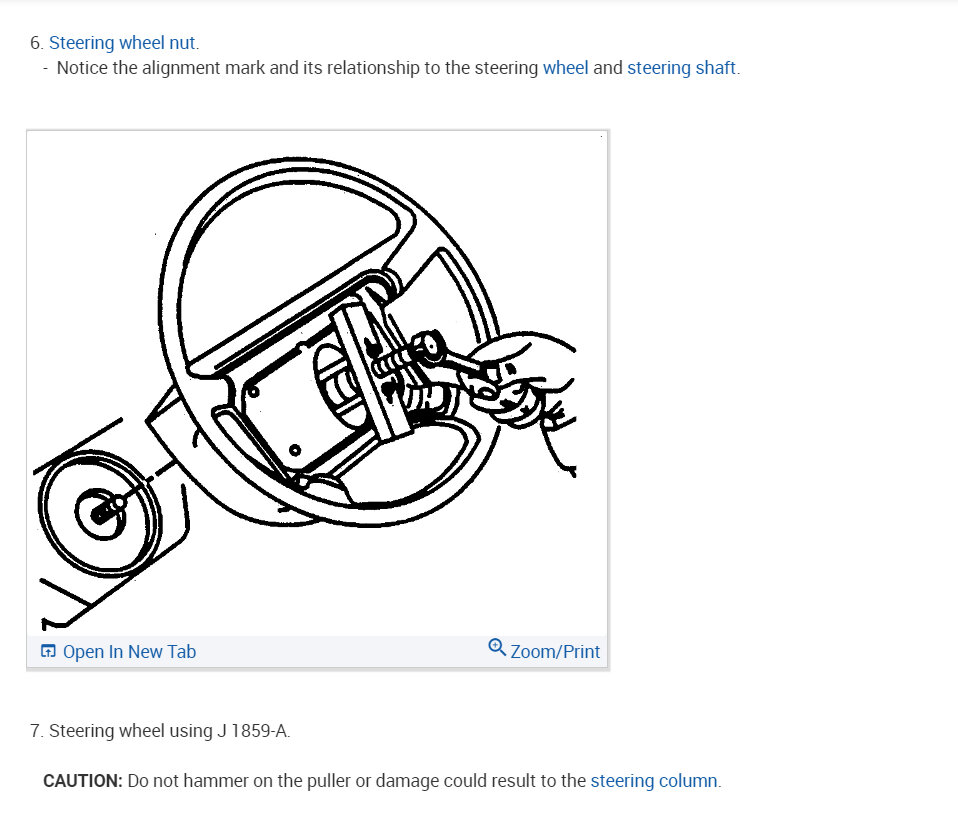 6. Steering wheel nut.
- Notice the alignment mark and its relationship to the steering wheel and steering shaft.

Open In New Tab
Zoom/Print

7. Steering wheel using J 1859-A.

CAUTION: Do not hammer on the puller or damage could result to the steering column.