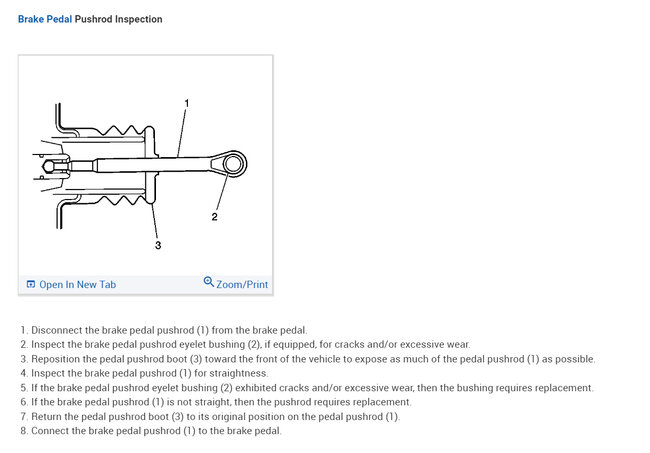 Brake Pedal Pushrod Inspection

1

2

3

Open In New Tab

Zoom/Print

1. Disconnect the brake pedal pushrod (1) from the brake pedal.
2. Inspect the brake pedal pushrod eyelet bushing (2), if equipped, for cracks and/or excessive wear.
3. Reposition the pedal pushrod boot (3) toward the front of the vehicle to expose as much of the pedal pushrod (1) as possible.
4. Inspect the brake pedal pushrod (1) for straightness.
5. If the brake pedal pushrod eyelet bushing (2) exhibited cracks and/or excessive wear, then the bushing requires replacement.
6. If the brake pedal pushrod (1) is not straight, then the pushrod requires replacement.
7. Return the pedal pushrod boot (3) to its original position on the pedal pushrod (1).
8. Connect the brake pedal pushrod (1) to the brake pedal.