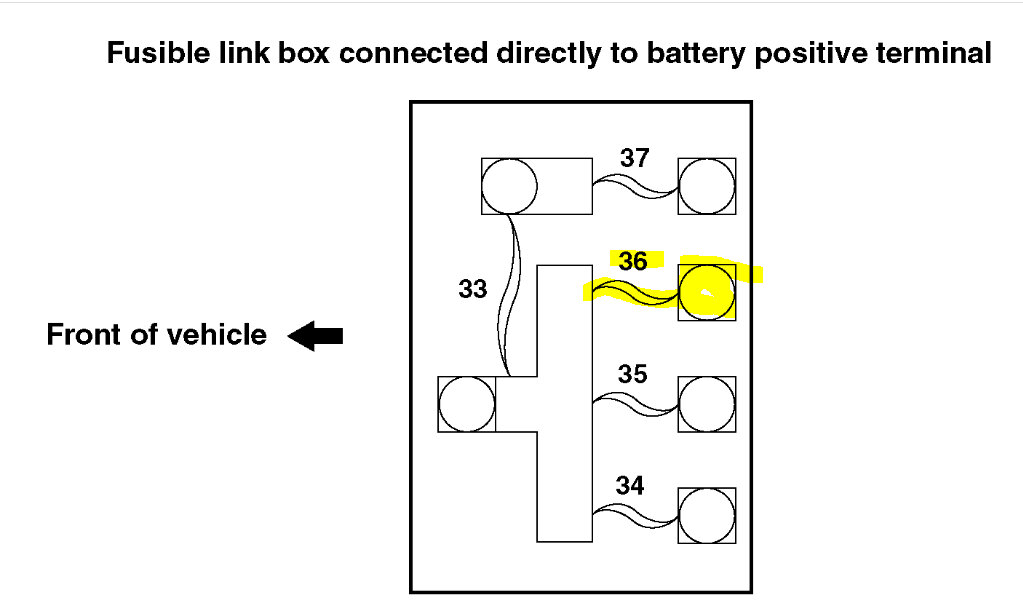 Fusible link box connected directly to battery positive terminal

Front of vehicle

37

36

33

35

34