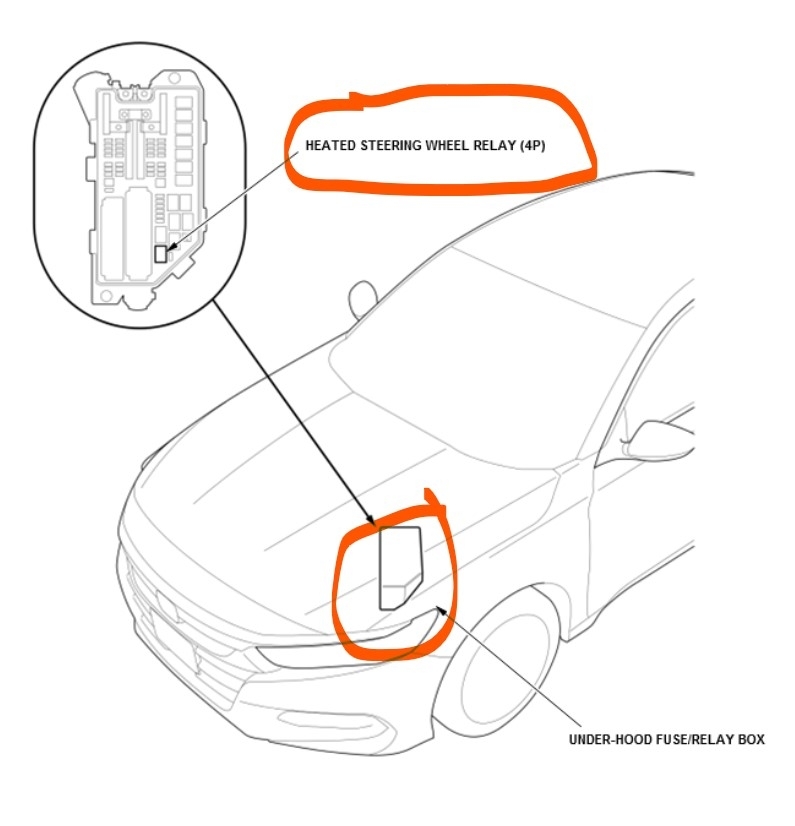 HEATED STEERING WHEEL RELAY (4P)

UNDER-HOOD FUSE/RELAY BOX