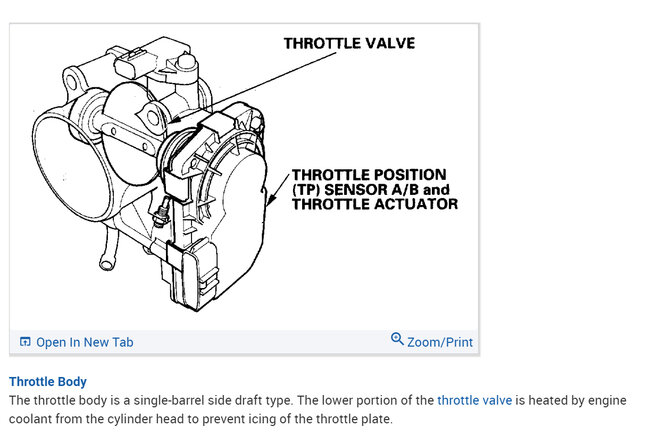 THROTTLE VALVE

THROTTLE POSITION (TP) SENSOR A/B and THROTTLE ACTUATOR

Open In New Tab

Zoom/Print

Throttle Body

The throttle body is a single-barrel side draft type. The lower portion of the throttle valve is heated by engine coolant from the cylinder head to prevent icing of the throttle plate.