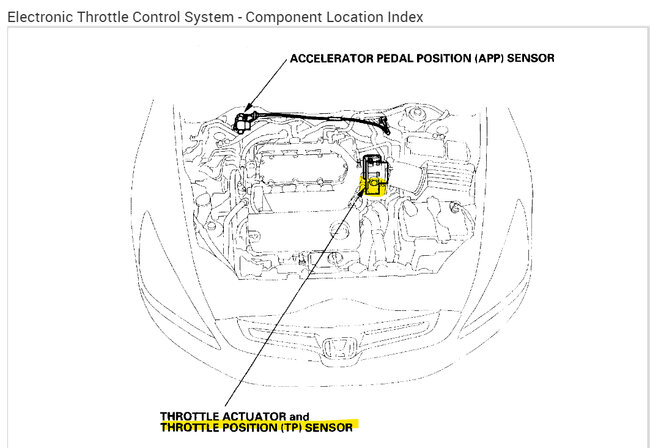 Electronic Throttle Control System - Component Location Index

ACCELERATOR PEDAL POSITION (APP) SENSOR

THROTTLE ACTUATOR and
THROTTLE POSITION (TP) SENSOR