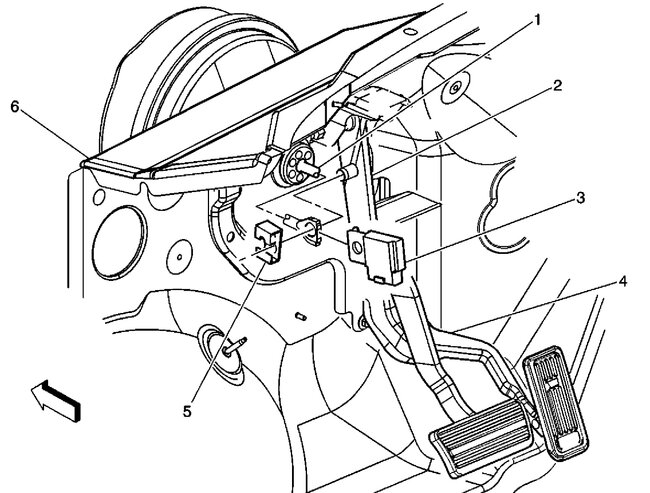 1
2
6
3
4
5