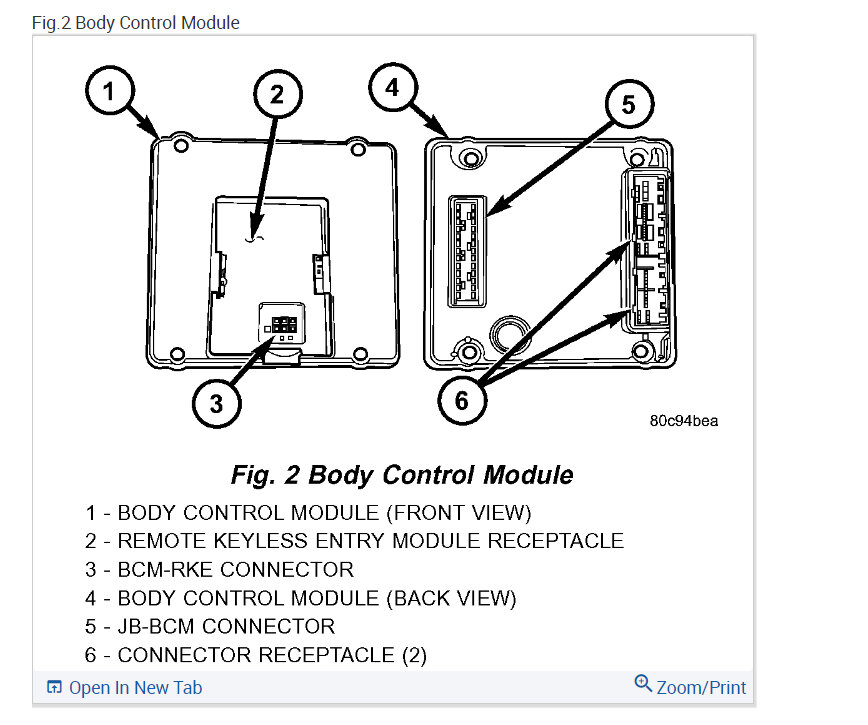 Fig.2 Body Control Module

1

2

4

5

3

6

80c94bea

Fig. 2 Body Control Module

1 - BODY CONTROL MODULE (FRONT VIEW)
2 - REMOTE KEYLESS ENTRY MODULE RECEPTACLE
3 - BCM-RKE CONNECTOR
4 - BODY CONTROL MODULE (BACK VIEW)
5 - JB-BCM CONNECTOR
6 - CONNECTOR RECEPTACLE (2)

Open In New Tab

Zoom/Print