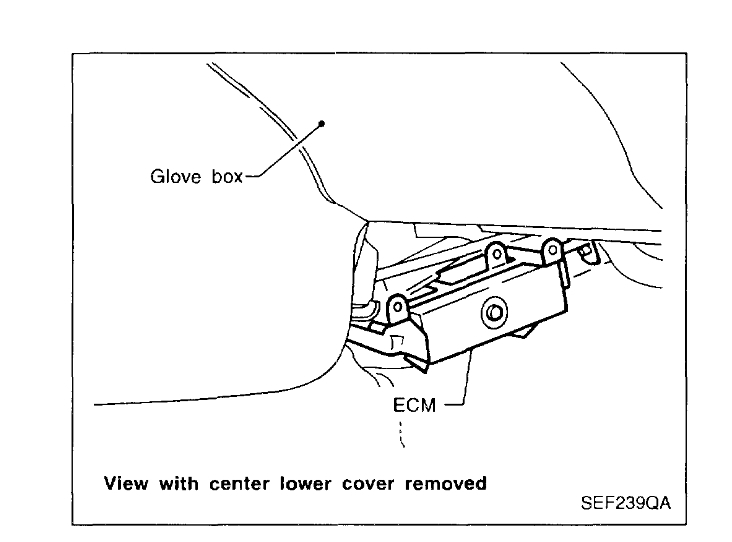 Glove box

ECM

View with center lower cover removed

SEF239QA