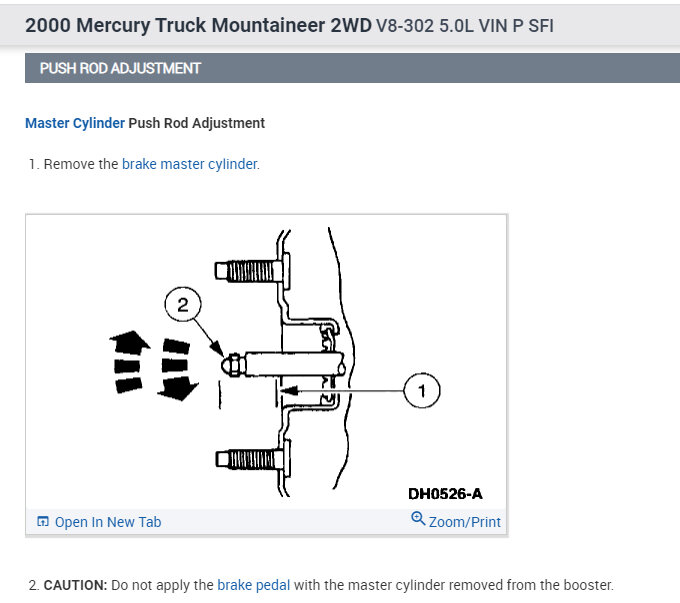 2000 Mercury Truck Mountaineer 2WD V8-302 5.0L VIN P SFI

PUSH ROD ADJUSTMENT

Master Cylinder Push Rod Adjustment

1. Remove the brake master cylinder.

2

1

DH0526-A

Open In New Tab

Zoom/Print

2. CAUTION: Do not apply the brake pedal with the master cylinder removed from the booster.