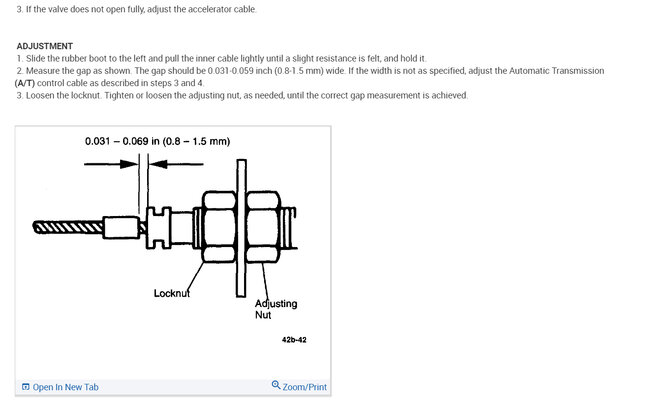 3. If the valve does not open fully, adjust the accelerator cable.

ADJUSTMENT
1. Slide the rubber boot to the left and pull the inner cable lightly until a slight resistance is felt, and hold it.
2. Measure the gap as shown. The gap should be 0.031-0.059 inch (0.8-1.5 mm) wide. If the width is not as specified, adjust the Automatic Transmission (A/T) control cable as described in steps 3 and 4.
3. Loosen the locknut. Tighten or loosen the adjusting nut, as needed, until the correct gap measurement is achieved.

0.031 – 0.069 in (0.8 – 1.5 mm)

Locknut

Adjusting Nut

42b-42

Open In New Tab

Zoom/Print