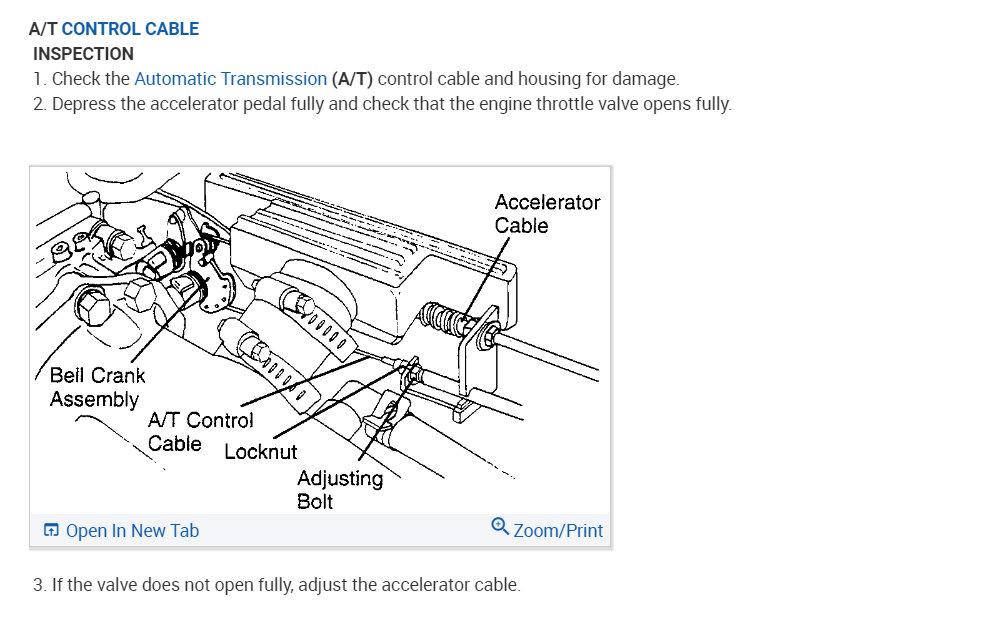 A/T CONTROL CABLE
INSPECTION
1. Check the Automatic Transmission (A/T) control cable and housing for damage.
2. Depress the accelerator pedal fully and check that the engine throttle valve opens fully.

Accelerator Cable
Bell Crank Assembly
A/T Control Cable
Locknut
Adjusting Bolt

Open In New Tab
Zoom/Print

3. If the valve does not open fully, adjust the accelerator cable.