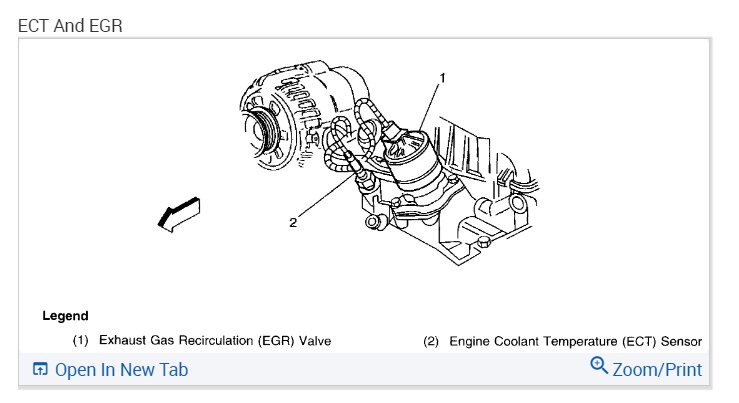 ECT And EGR

1

2

Legend

(1) Exhaust Gas Recirculation (EGR) Valve

(2) Engine Coolant Temperature (ECT) Sensor

Open In New Tab

Zoom/Print