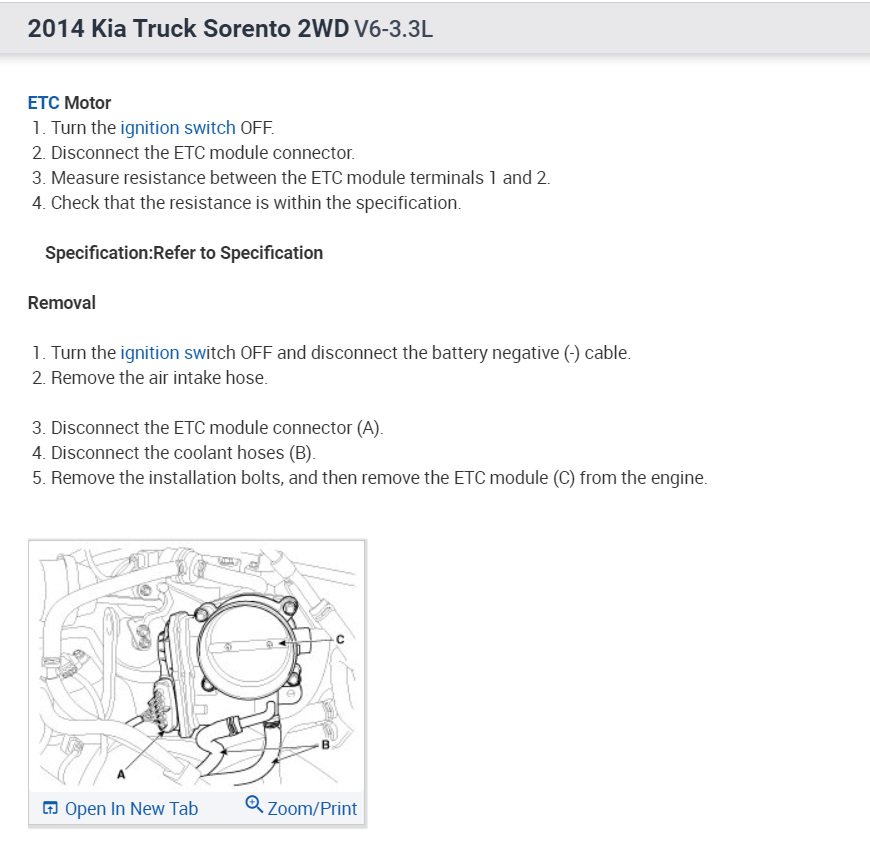 2014 Kia Truck Sorento 2WD V6-3.3L

ETC Motor
1. Turn the ignition switch OFF.
2. Disconnect the ETC module connector.
3. Measure resistance between the ETC module terminals 1 and 2.
4. Check that the resistance is within the specification.

Specification:Refer to Specification

Removal

1. Turn the ignition switch OFF and disconnect the battery negative (-) cable.
2. Remove the air intake hose.

3. Disconnect the ETC module connector (A).
4. Disconnect the coolant hoses (B).
5. Remove the installation bolts, and then remove the ETC module (C) from the engine.

C
B
A

Open In New Tab Zoom/Print