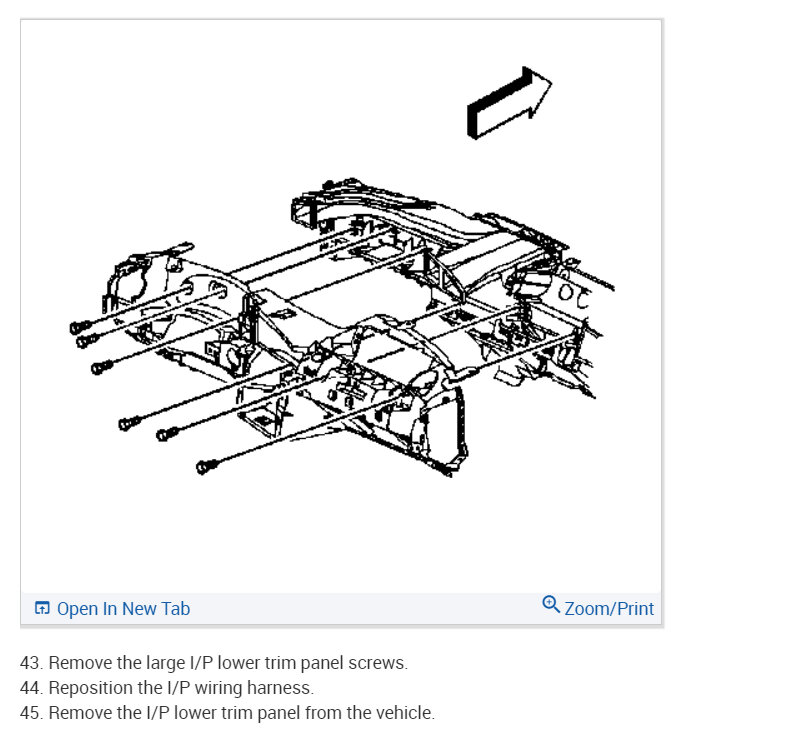 Open In New Tab

Zoom/Print

43. Remove the large I/P lower trim panel screws.
44. Reposition the I/P wiring harness.
45. Remove the I/P lower trim panel from the vehicle.