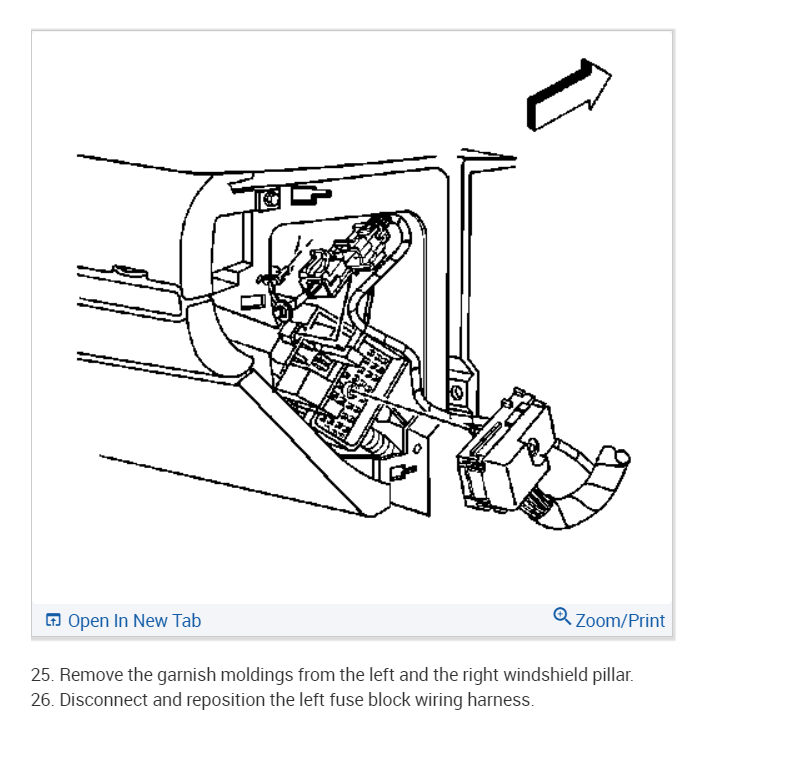 Open In New Tab

Zoom/Print

25. Remove the garnish moldings from the left and the right windshield pillar.
26. Disconnect and reposition the left fuse block wiring harness.