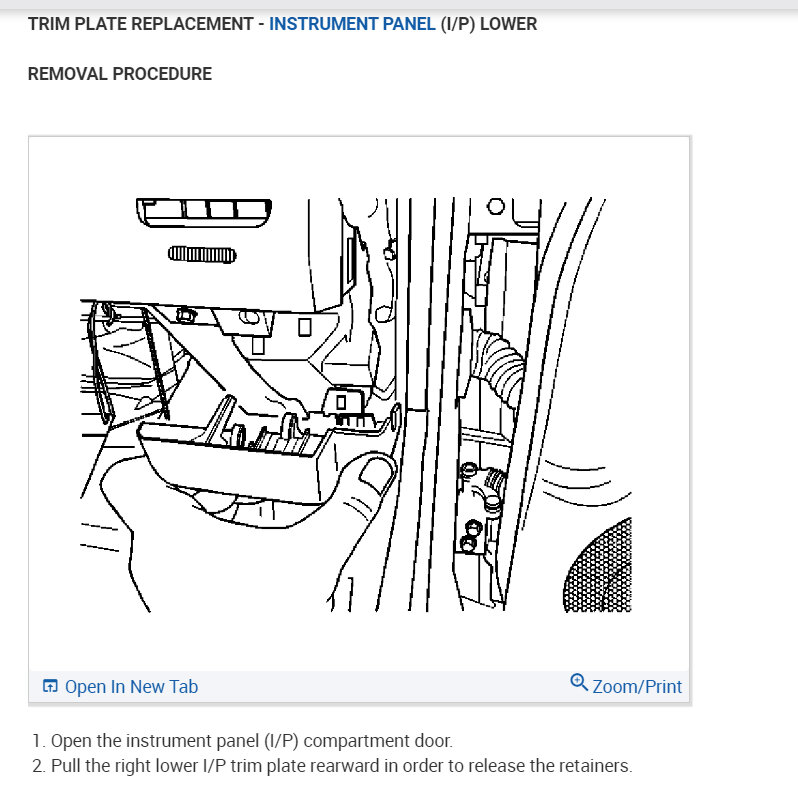 TRIM PLATE REPLACEMENT - INSTRUMENT PANEL (I/P) LOWER

REMOVAL PROCEDURE

Open In New Tab

Zoom/Print

1. Open the instrument panel (I/P) compartment door.
2. Pull the right lower I/P trim plate rearward in order to release the retainers.