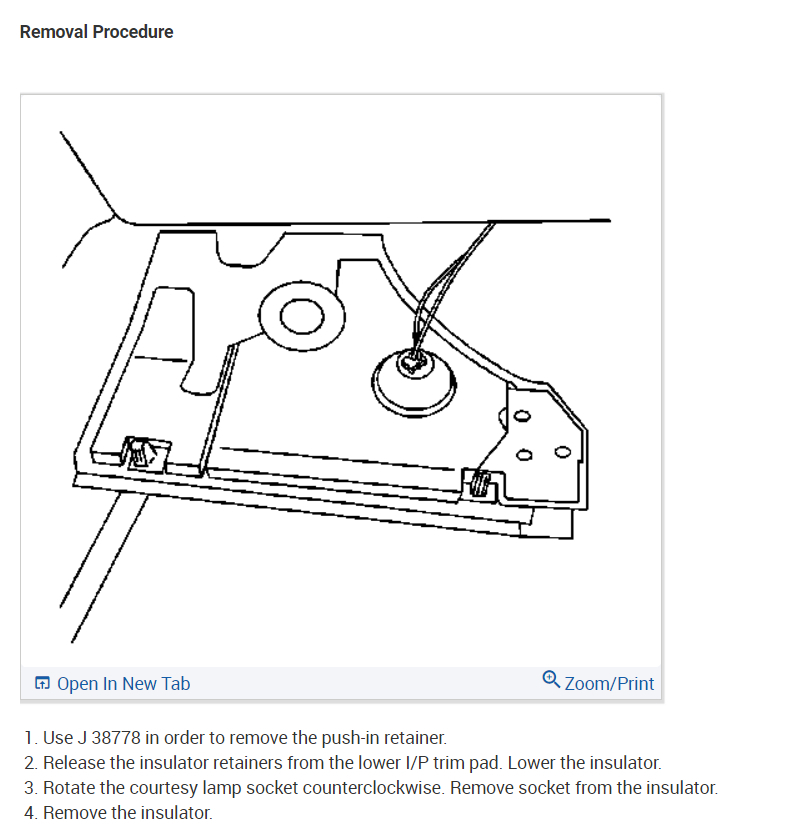 Removal Procedure

Open In New Tab

Zoom/Print

1. Use J 38778 in order to remove the push-in retainer.
2. Release the insulator retainers from the lower I/P trim pad. Lower the insulator.
3. Rotate the courtesy lamp socket counterclockwise. Remove socket from the insulator.
4. Remove the insulator.