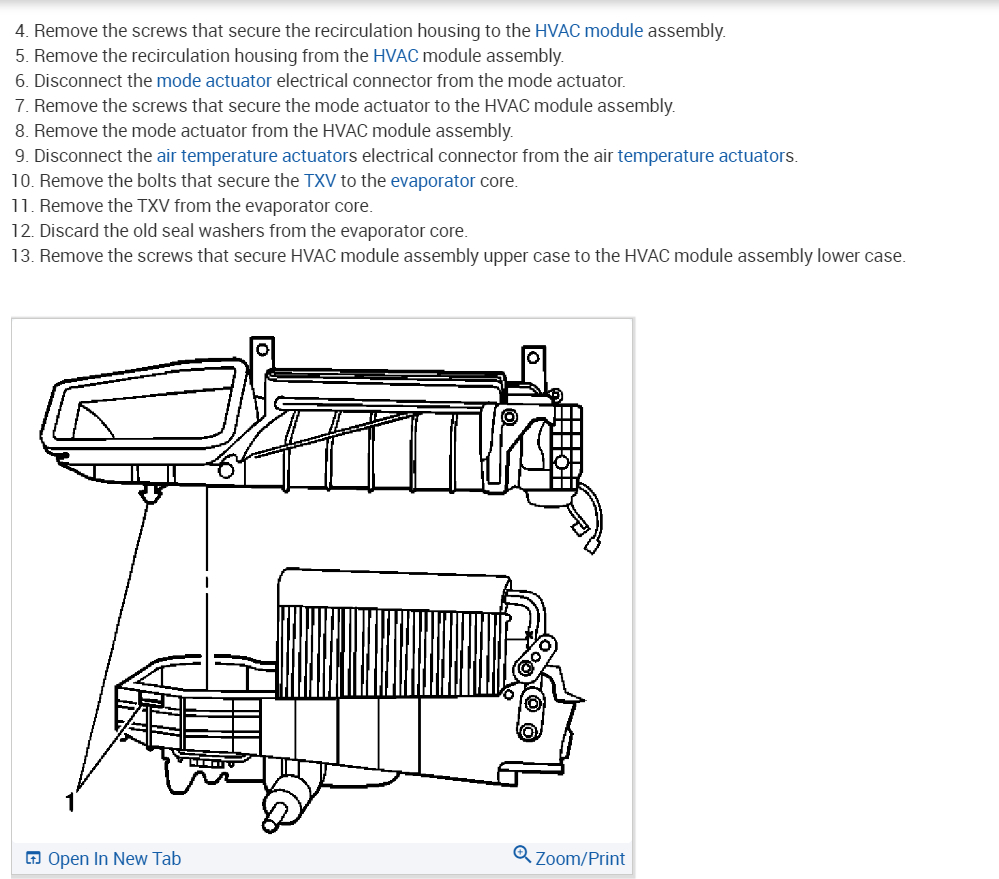 4. Remove the screws that secure the recirculation housing to the HVAC module assembly.
5. Remove the recirculation housing from the HVAC module assembly.
6. Disconnect the mode actuator electrical connector from the mode actuator.
7. Remove the screws that secure the mode actuator to the HVAC module assembly.
8. Remove the mode actuator from the HVAC module assembly.
9. Disconnect the air temperature actuators electrical connector from the air temperature actuators.
10. Remove the bolts that secure the TXV to the evaporator core.
11. Remove the TXV from the evaporator core.
12. Discard the old seal washers from the evaporator core.
13. Remove the screws that secure HVAC module assembly upper case to the HVAC module assembly lower case.

1

Open In New Tab

Zoom/Print