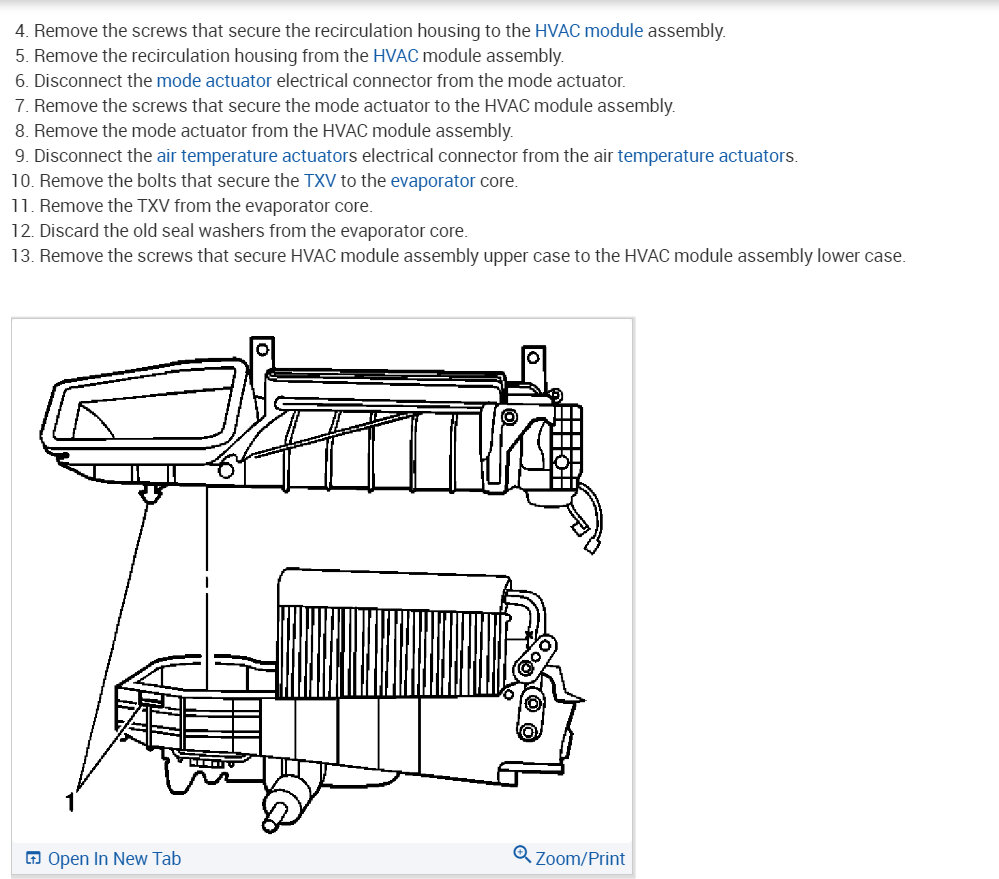 4. Remove the screws that secure the recirculation housing to the HVAC module assembly.
5. Remove the recirculation housing from the HVAC module assembly.
6. Disconnect the mode actuator electrical connector from the mode actuator.
7. Remove the screws that secure the mode actuator to the HVAC module assembly.
8. Remove the mode actuator from the HVAC module assembly.
9. Disconnect the air temperature actuators electrical connector from the air temperature actuators.
10. Remove the bolts that secure the TXV to the evaporator core.
11. Remove the TXV from the evaporator core.
12. Discard the old seal washers from the evaporator core.
13. Remove the screws that secure HVAC module assembly upper case to the HVAC module assembly lower case.

1

Open In New Tab

Zoom/Print