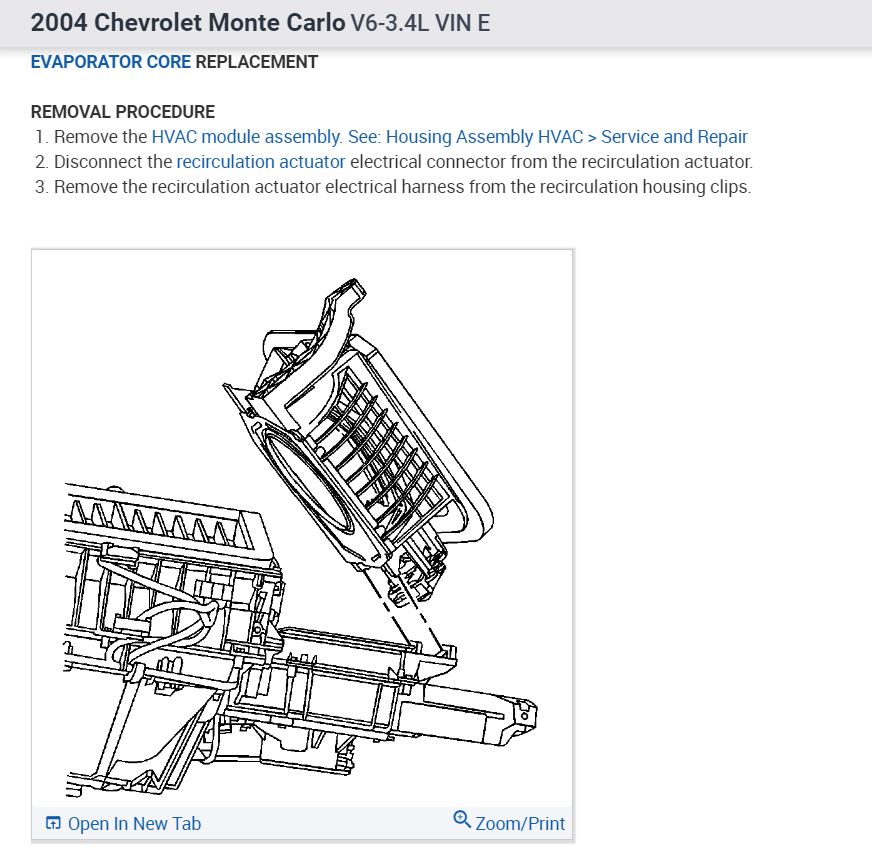 2004 Chevrolet Monte Carlo V6-3.4L VIN E

EVAPORATOR CORE REPLACEMENT

REMOVAL PROCEDURE
1. Remove the HVAC module assembly. See: Housing Assembly HVAC > Service and Repair
2. Disconnect the recirculation actuator electrical connector from the recirculation actuator.
3. Remove the recirculation actuator electrical harness from the recirculation housing clips.

Open In New Tab
Zoom/Print