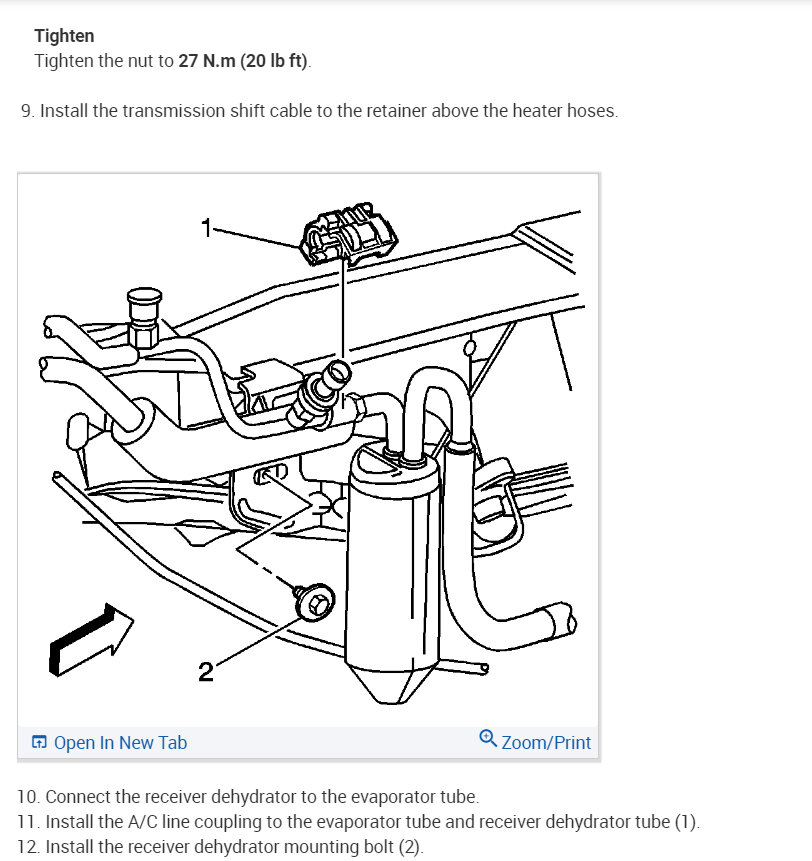 Tighten
Tighten the nut to 27 N.m (20 lb ft).

9. Install the transmission shift cable to the retainer above the heater hoses.

1

2

Open In New Tab

Zoom/Print

10. Connect the receiver dehydrator to the evaporator tube.
11. Install the A/C line coupling to the evaporator tube and receiver dehydrator tube (1).
12. Install the receiver dehydrator mounting bolt (2).