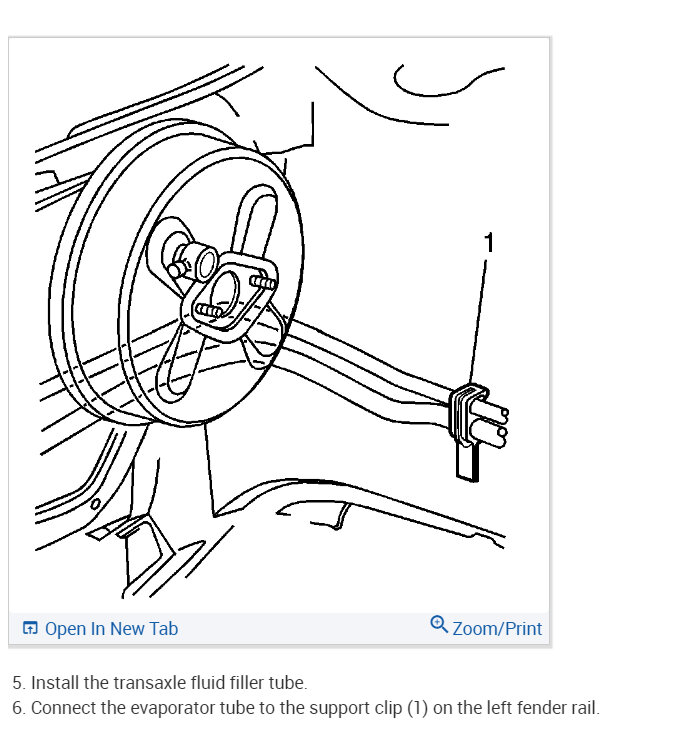 1

Open In New Tab

Zoom/Print

5. Install the transaxle fluid filler tube.
6. Connect the evaporator tube to the support clip (1) on the left fender rail.