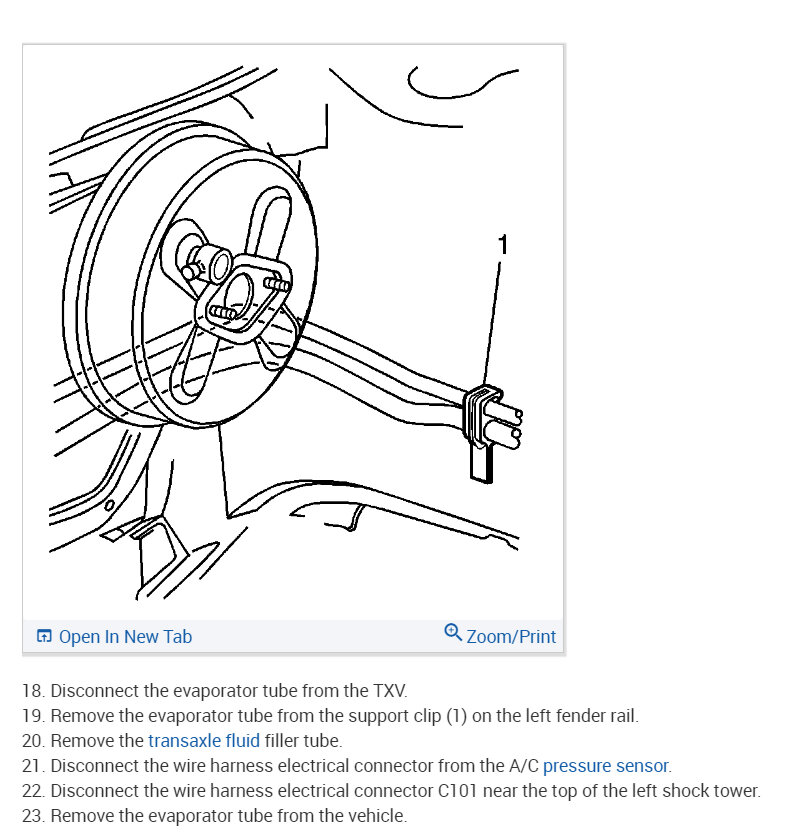 1

Open In New Tab

Zoom/Print

18. Disconnect the evaporator tube from the TXV.
19. Remove the evaporator tube from the support clip (1) on the left fender rail.
20. Remove the transaxle fluid filler tube.
21. Disconnect the wire harness electrical connector from the A/C pressure sensor.
22. Disconnect the wire harness electrical connector C101 near the top of the left shock tower.
23. Remove the evaporator tube from the vehicle.