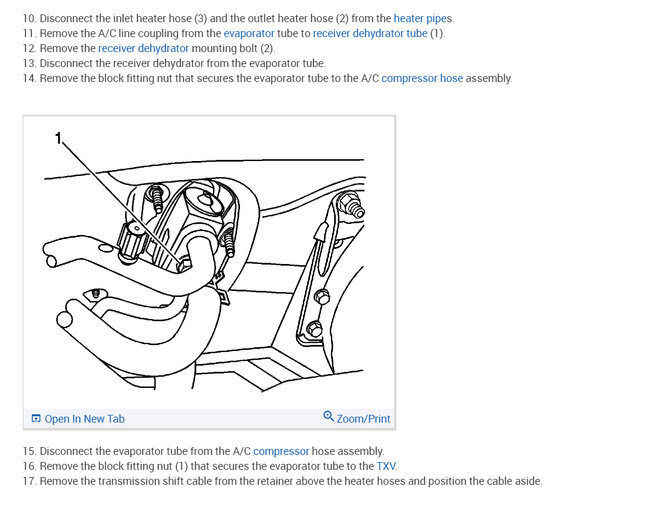 10. Disconnect the inlet heater hose (3) and the outlet heater hose (2) from the heater pipes.
11. Remove the A/C line coupling from the evaporator tube to receiver dehydrator tube (1).
12. Remove the receiver dehydrator mounting bolt (2).
13. Disconnect the receiver dehydrator from the evaporator tube.
14. Remove the block fitting nut that secures the evaporator tube to the A/C compressor hose assembly.

1

Open In New Tab

Zoom/Print

15. Disconnect the evaporator tube from the A/C compressor hose assembly.
16. Remove the block fitting nut (1) that secures the evaporator tube to the TXV.
17. Remove the transmission shift cable from the retainer above the heater hoses and position the cable aside.