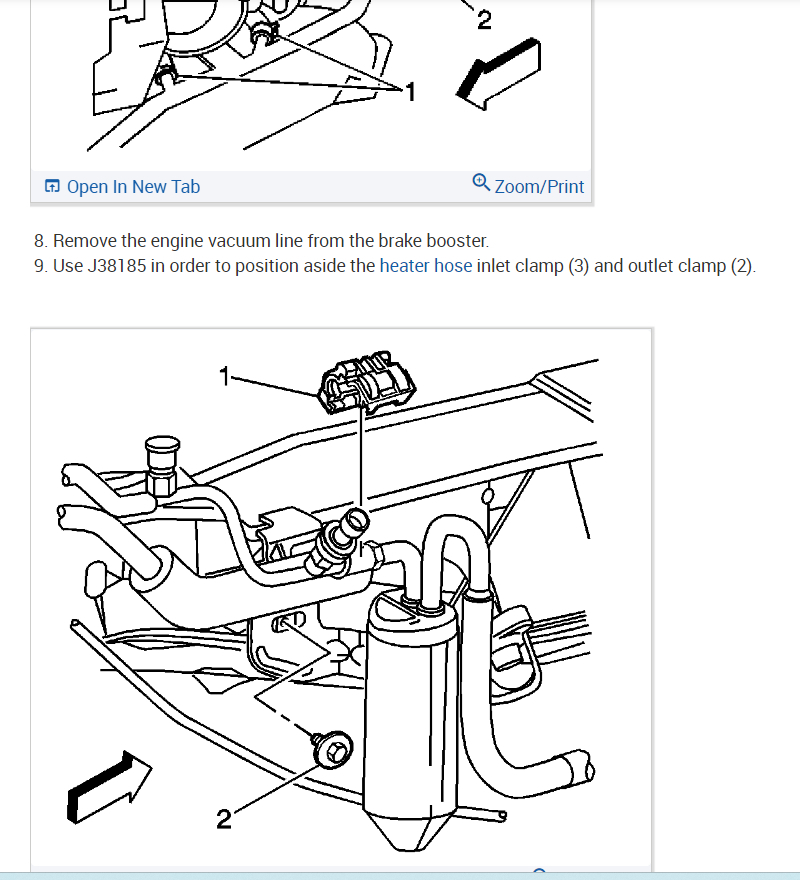 2

1

Open In New Tab

Zoom/Print

8. Remove the engine vacuum line from the brake booster.
9. Use J38185 in order to position aside the heater hose inlet clamp (3) and outlet clamp (2).

1

2