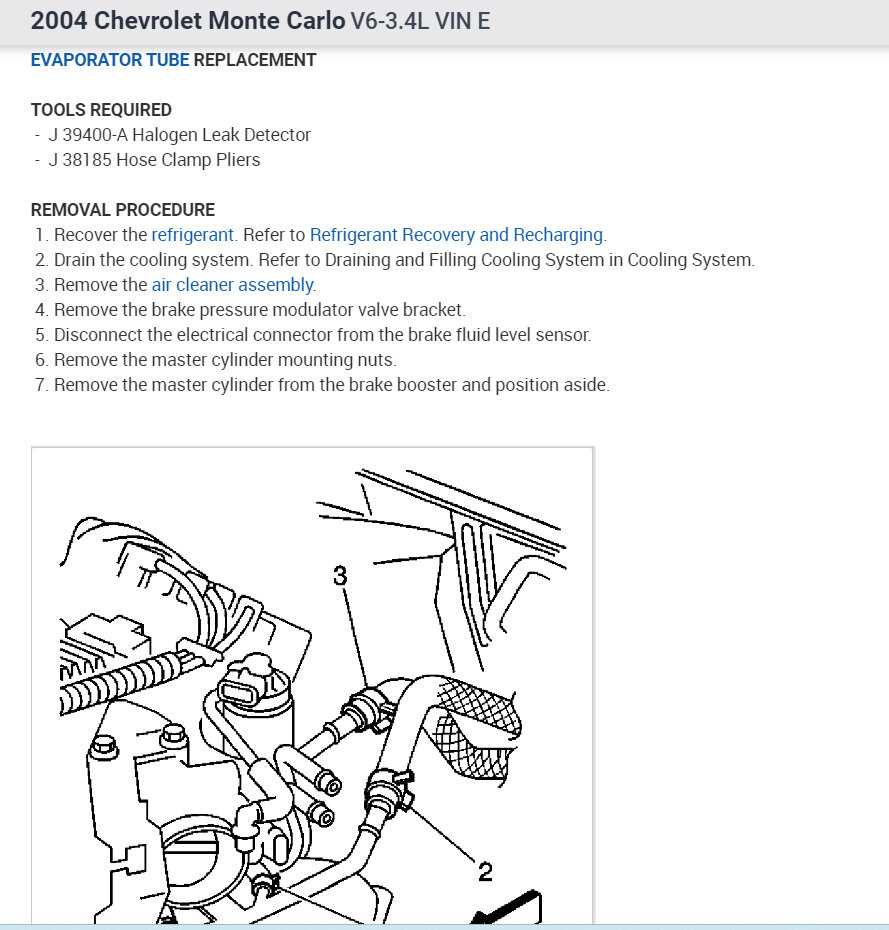 2004 Chevrolet Monte Carlo V6-3.4L VIN E

EVAPORATOR TUBE REPLACEMENT

TOOLS REQUIRED
- J 39400-A Halogen Leak Detector
- J 38185 Hose Clamp Pliers

REMOVAL PROCEDURE
1. Recover the refrigerant. Refer to Refrigerant Recovery and Recharging.
2. Drain the cooling system. Refer to Draining and Filling Cooling System in Cooling System.
3. Remove the air cleaner assembly.
4. Remove the brake pressure modulator valve bracket.
5. Disconnect the electrical connector from the brake fluid level sensor.
6. Remove the master cylinder mounting nuts.
7. Remove the master cylinder from the brake booster and position aside.

3

2