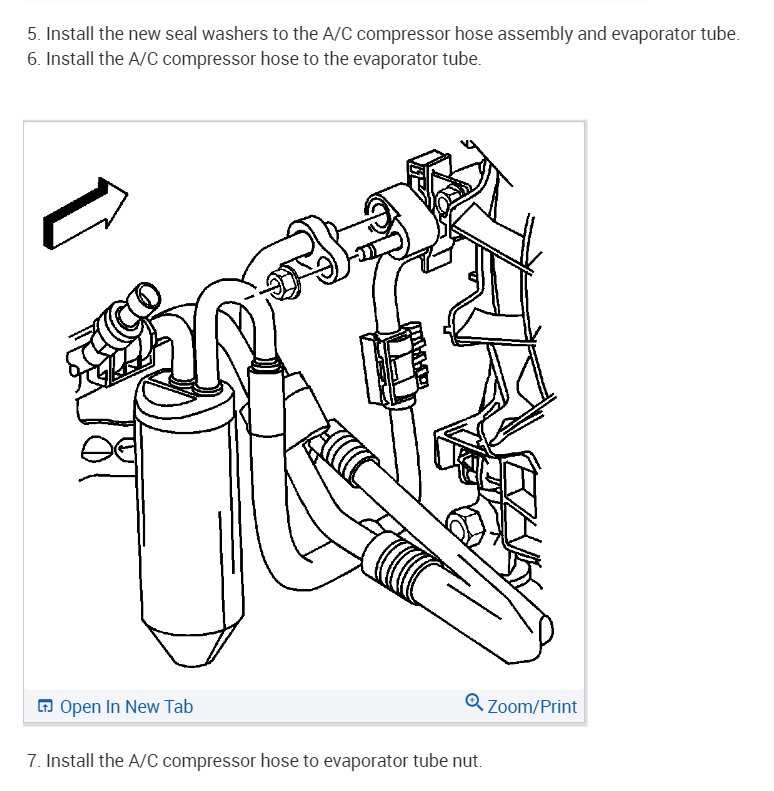 5. Install the new seal washers to the A/C compressor hose assembly and evaporator tube.
6. Install the A/C compressor hose to the evaporator tube.

Open In New Tab

Zoom/Print

7. Install the A/C compressor hose to evaporator tube nut.