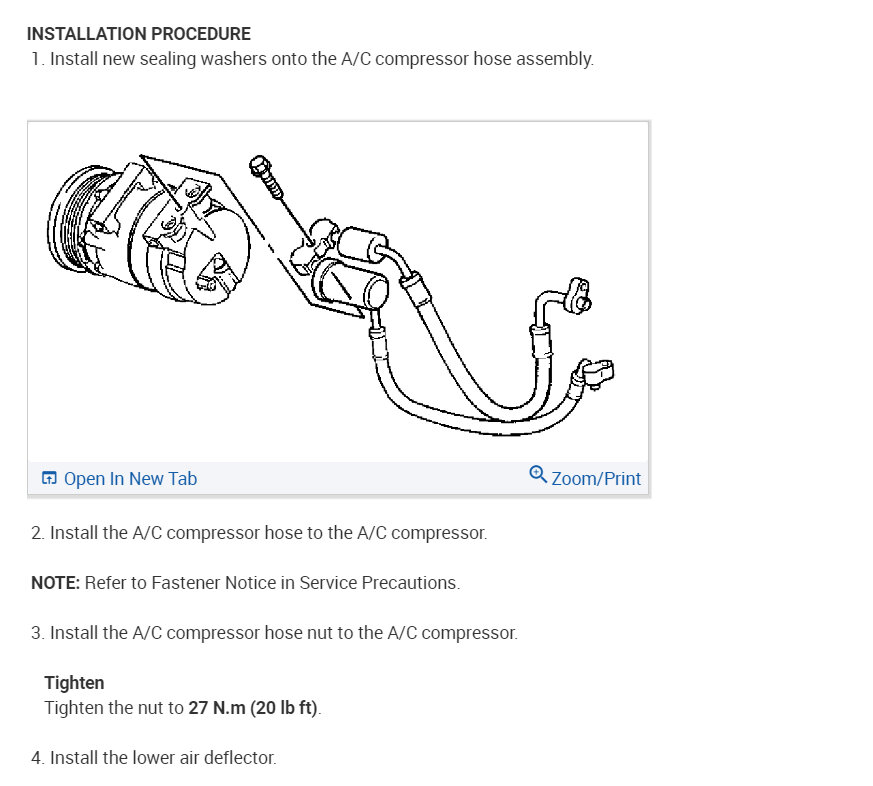 INSTALLATION PROCEDURE
1. Install new sealing washers onto the A/C compressor hose assembly.

Open In New Tab
Zoom/Print

2. Install the A/C compressor hose to the A/C compressor.

NOTE: Refer to Fastener Notice in Service Precautions.

3. Install the A/C compressor hose nut to the A/C compressor.

Tighten
Tighten the nut to 27 N.m (20 lb ft).

4. Install the lower air deflector.