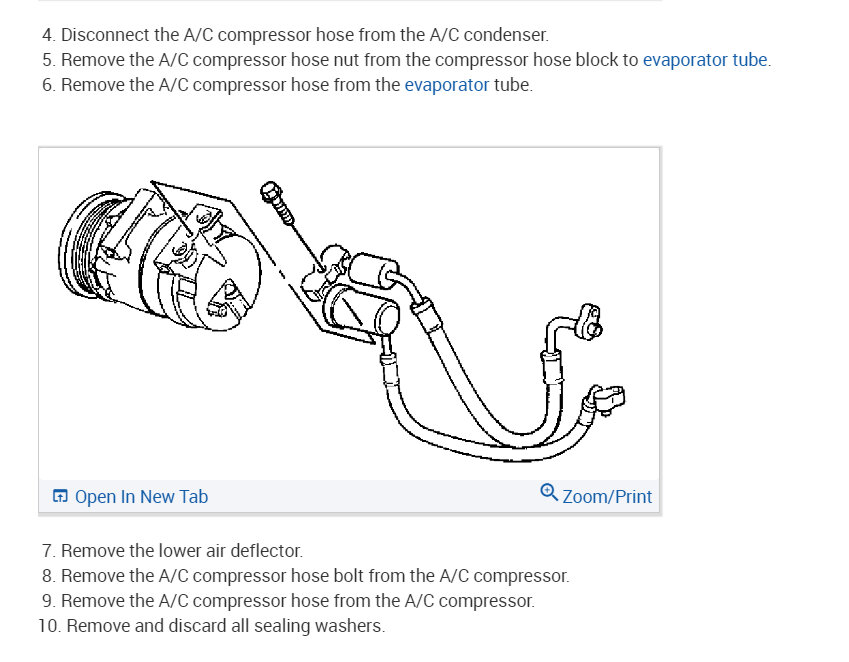 4. Disconnect the A/C compressor hose from the A/C condenser.
5. Remove the A/C compressor hose nut from the compressor hose block to evaporator tube.
6. Remove the A/C compressor hose from the evaporator tube.

Open In New Tab
Zoom/Print

7. Remove the lower air deflector.
8. Remove the A/C compressor hose bolt from the A/C compressor.
9. Remove the A/C compressor hose from the A/C compressor.
10. Remove and discard all sealing washers.