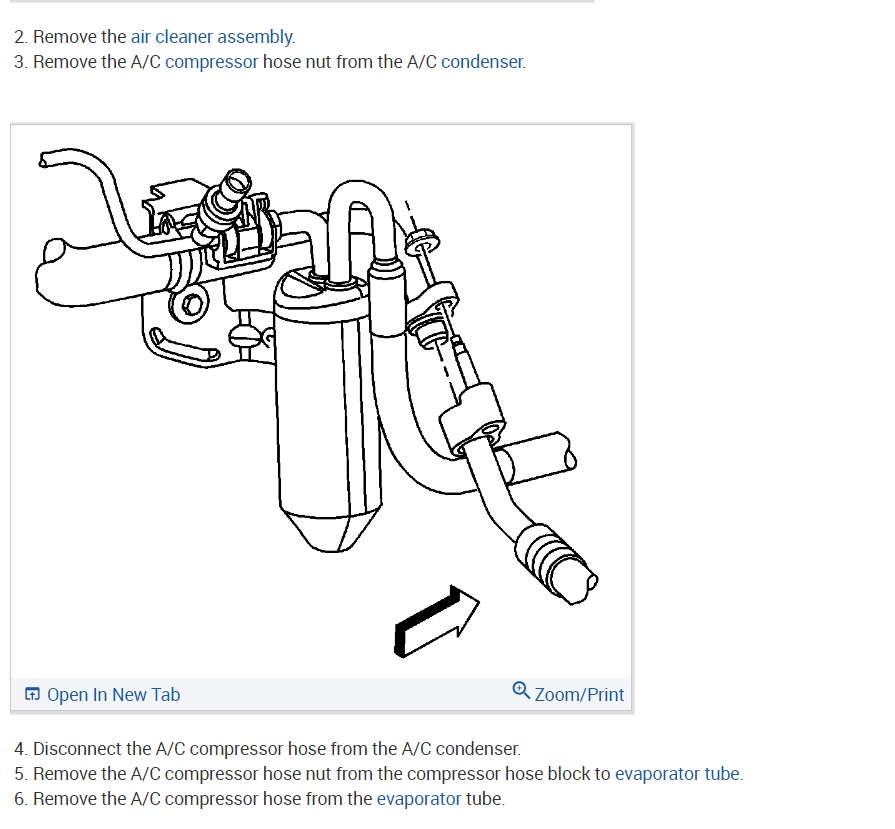 2. Remove the air cleaner assembly.
3. Remove the A/C compressor hose nut from the A/C condenser.

Open In New Tab

Zoom/Print

4. Disconnect the A/C compressor hose from the A/C condenser.
5. Remove the A/C compressor hose nut from the compressor hose block to evaporator tube.
6. Remove the A/C compressor hose from the evaporator tube.