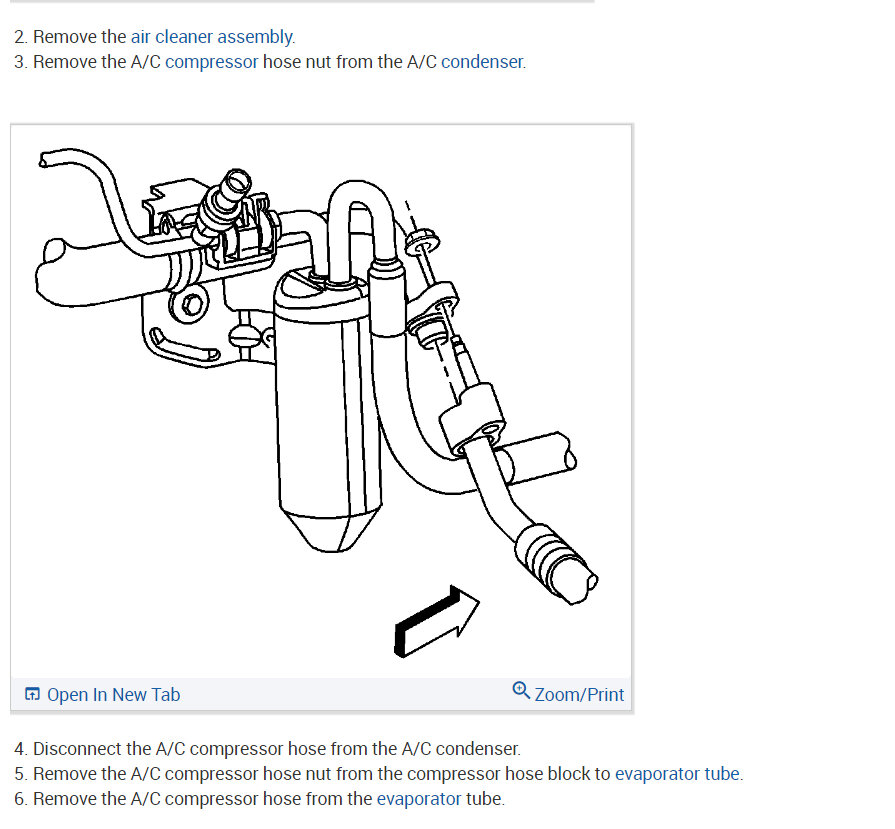 2. Remove the air cleaner assembly.
3. Remove the A/C compressor hose nut from the A/C condenser.

Open In New Tab

Zoom/Print

4. Disconnect the A/C compressor hose from the A/C condenser.
5. Remove the A/C compressor hose nut from the compressor hose block to evaporator tube.
6. Remove the A/C compressor hose from the evaporator tube.