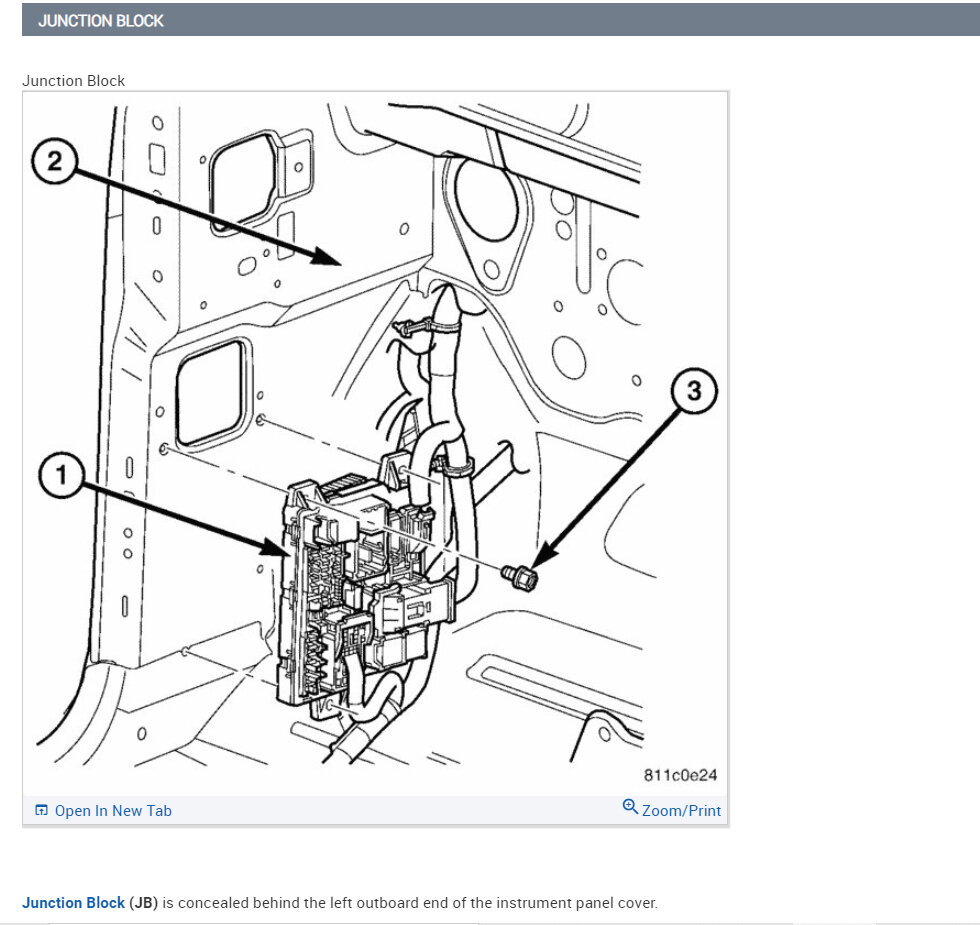 JUNCTION BLOCK

Junction Block

2

3

1

811c0e24

Open In New Tab

Zoom/Print

Junction Block (JB) is concealed behind the left outboard end of the instrument panel cover.