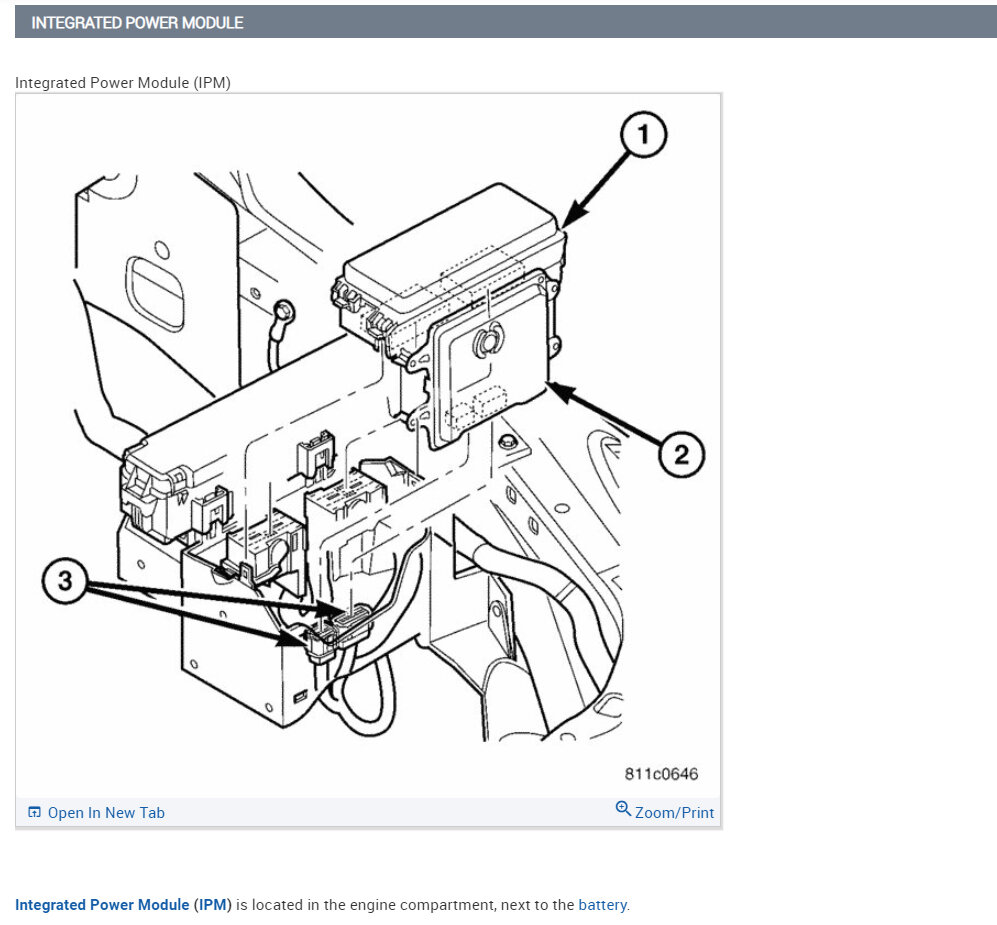 INTEGRATED POWER MODULE

Integrated Power Module (IPM)

1

2

3

811c0646

Open In New Tab

Zoom/Print

Integrated Power Module (IPM) is located in the engine compartment, next to the battery.