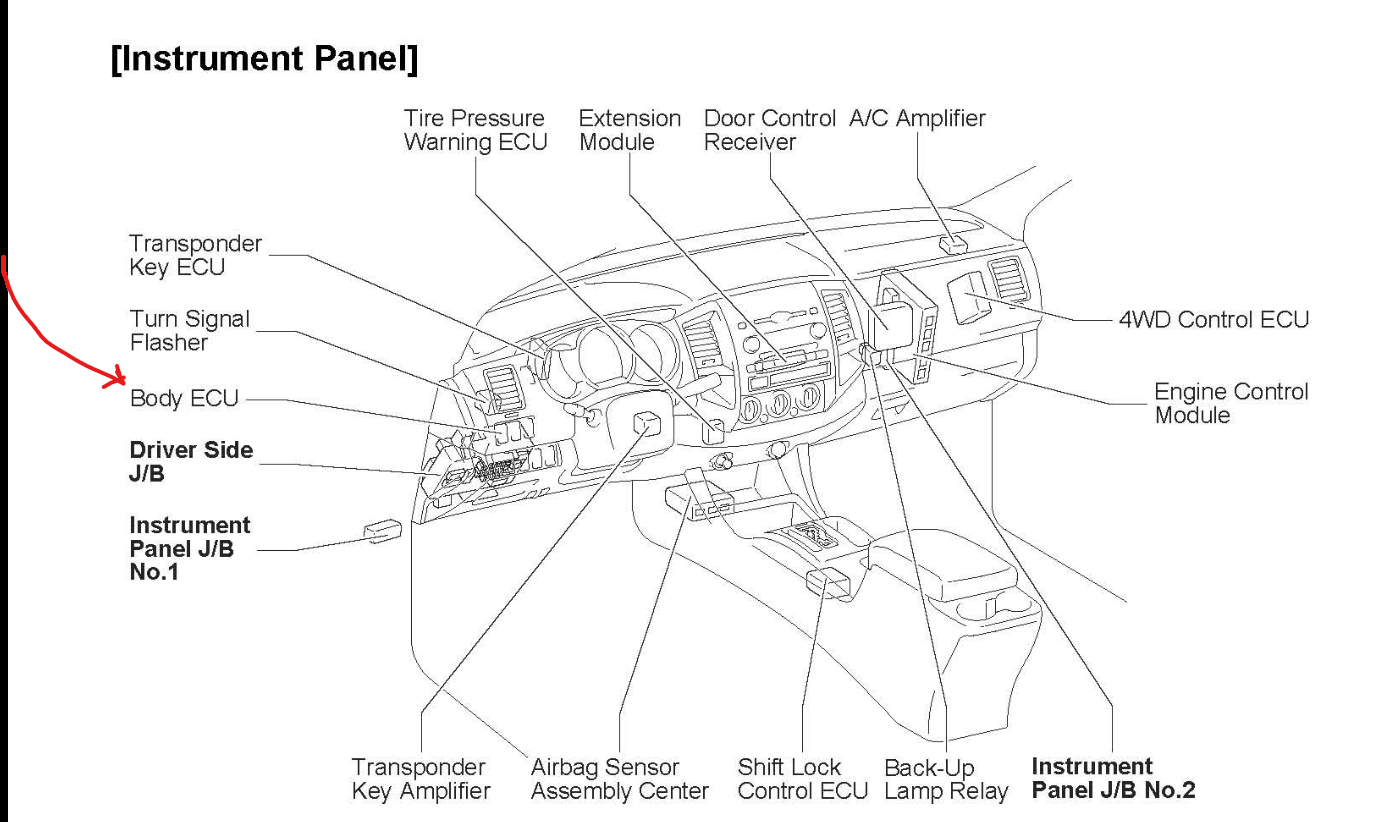 [Instrument Panel]

Tire Pressure Warning ECU

Extension Module

Door Control Receiver

A/C Amplifier

Transponder Key ECU

Turn Signal Flasher

Body ECU

Driver Side J/B

Instrument Panel J/B No.1

4WD Control ECU

Engine Control Module

Transponder Key Amplifier

Airbag Sensor Assembly Center

Shift Lock Control ECU

Back-Up Lamp Relay

Instrument Panel J/B No.2