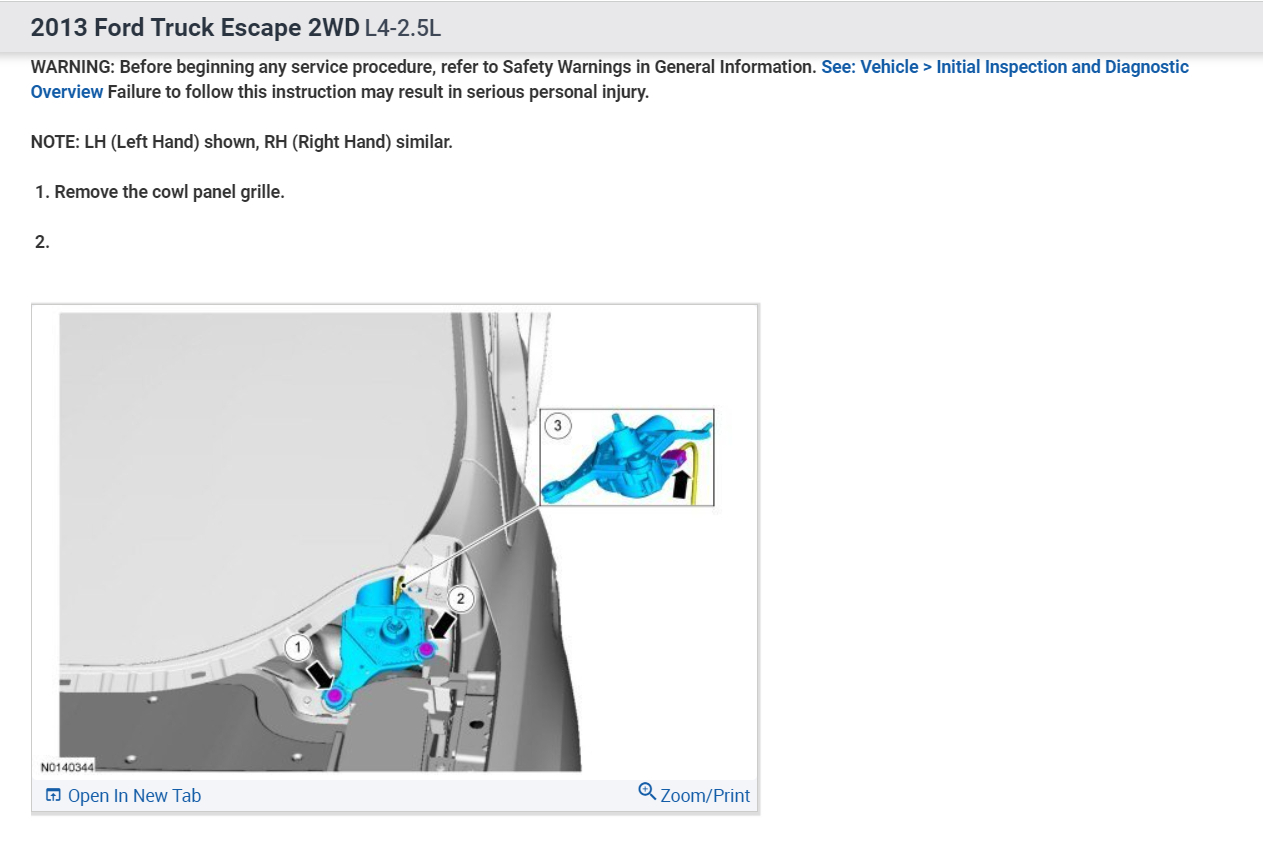 2013 Ford Truck Escape 2WD L4-2.5L

WARNING: Before beginning any service procedure, refer to Safety Warnings in General Information. See: Vehicle > Initial Inspection and Diagnostic Overview Failure to follow this instruction may result in serious personal injury.

NOTE: LH (Left Hand) shown, RH (Right Hand) similar.

1. Remove the cowl panel grille.

2.

3

2

1

N0140344

Open In New Tab

Zoom/Print