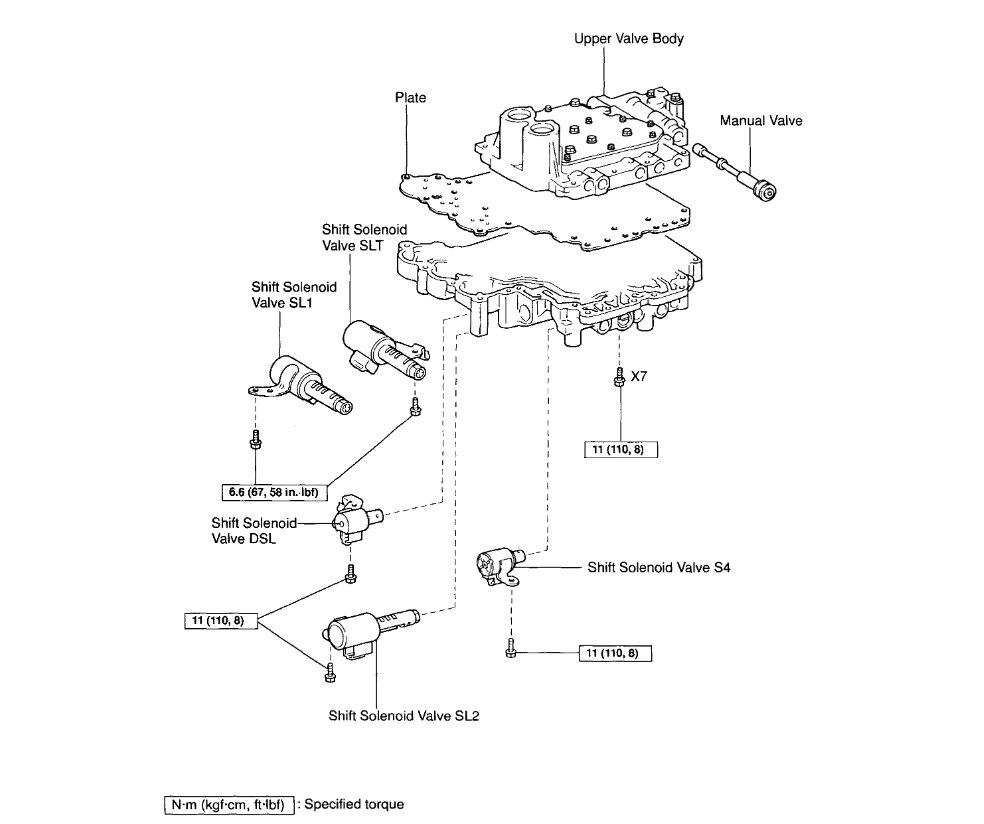 Upper Valve Body

Plate

Manual Valve

Shift Solenoid Valve SLT

Shift Solenoid Valve SL1

X7

11 (110, 8)

6.6 (67, 58 in.·lbf)

Shift Solenoid Valve DSL

Shift Solenoid Valve S4

11 (110, 8)

11 (110, 8)

Shift Solenoid Valve SL2

N·m (kgf·cm, ft·lbf) : Specified torque