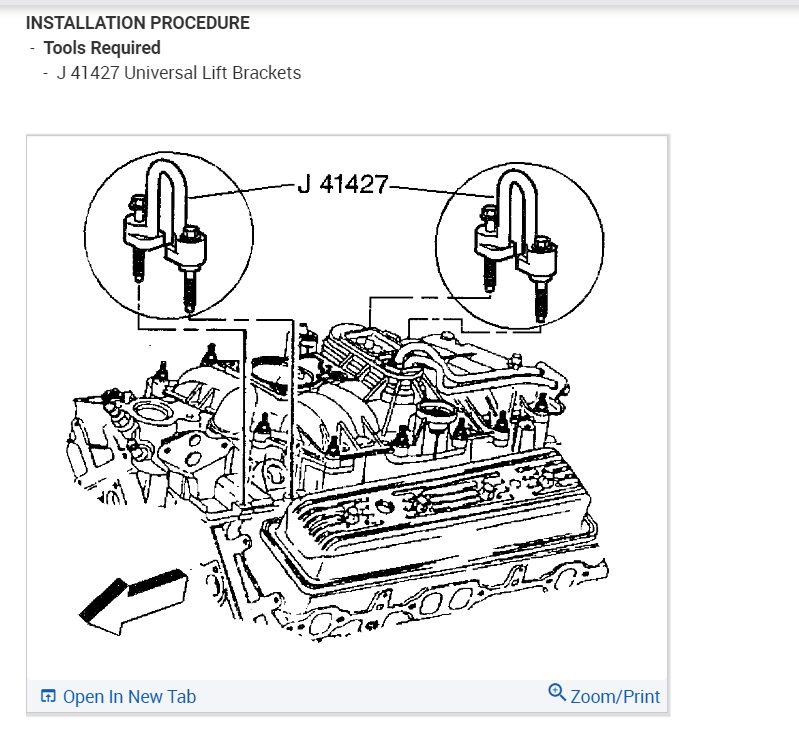 INSTALLATION PROCEDURE
- Tools Required
- J 41427 Universal Lift Brackets

J 41427

Open In New Tab
Zoom/Print