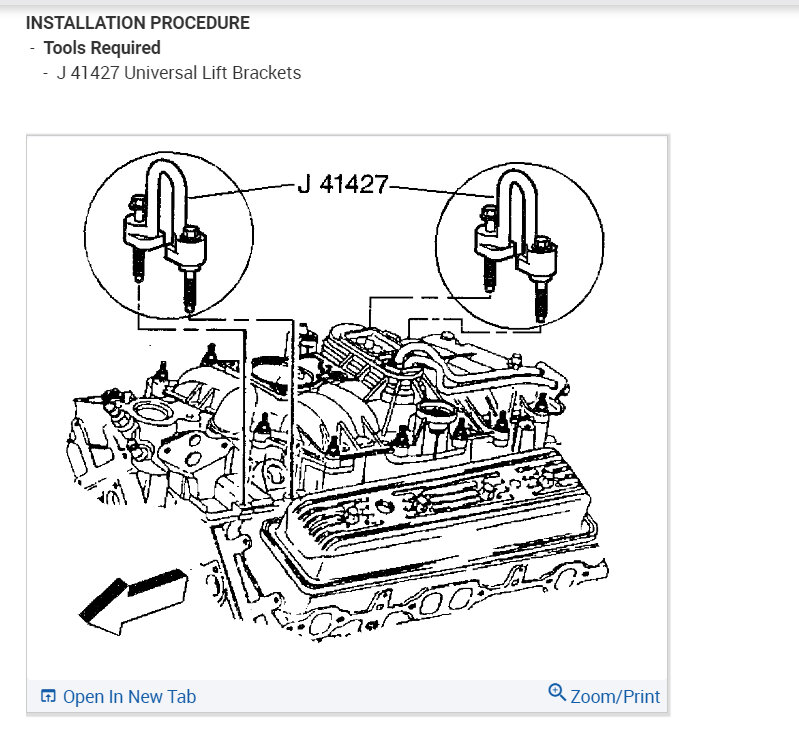 INSTALLATION PROCEDURE
- Tools Required
- J 41427 Universal Lift Brackets

J 41427

Open In New Tab
Zoom/Print