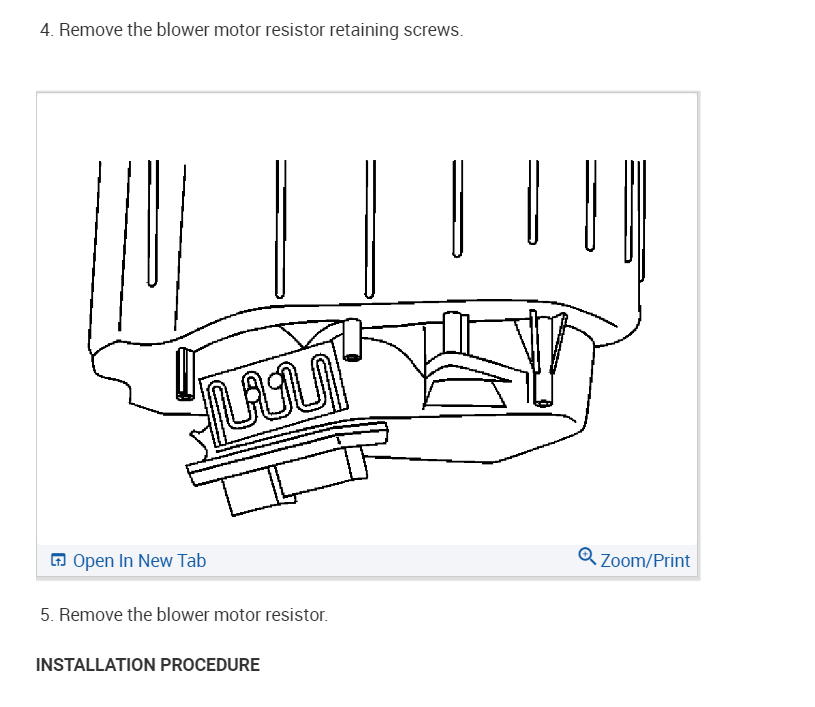 4. Remove the blower motor resistor retaining screws.

Open In New Tab

Zoom/Print

5. Remove the blower motor resistor.

INSTALLATION PROCEDURE