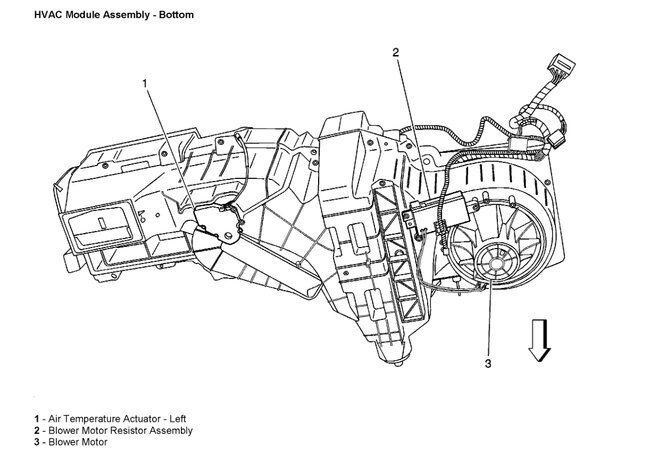 HVAC Module Assembly - Bottom

1

2

3

1 - Air Temperature Actuator - Left
2 - Blower Motor Resistor Assembly
3 - Blower Motor