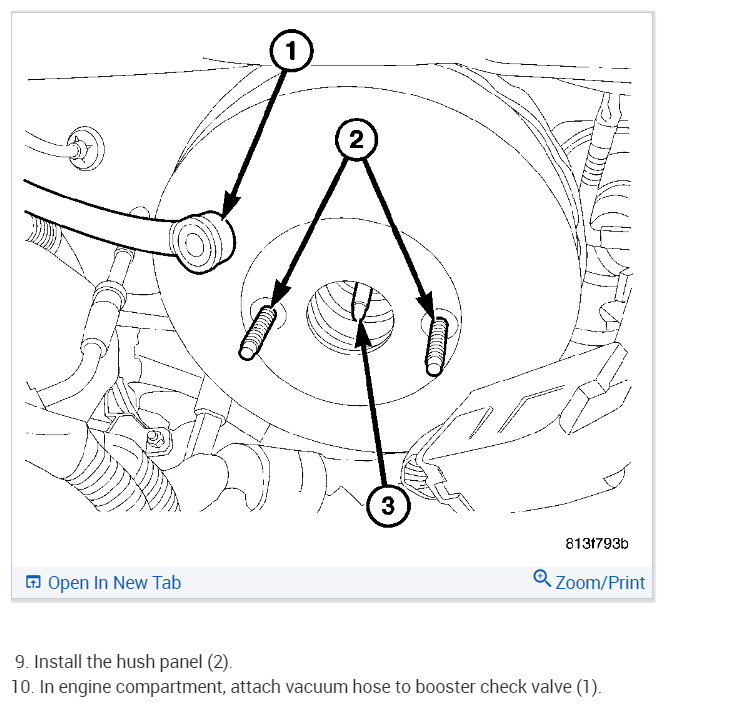 1
2
3
813f793b
Open In New Tab
Zoom/Print

9. Install the hush panel (2).
10. In engine compartment, attach vacuum hose to booster check valve (1).