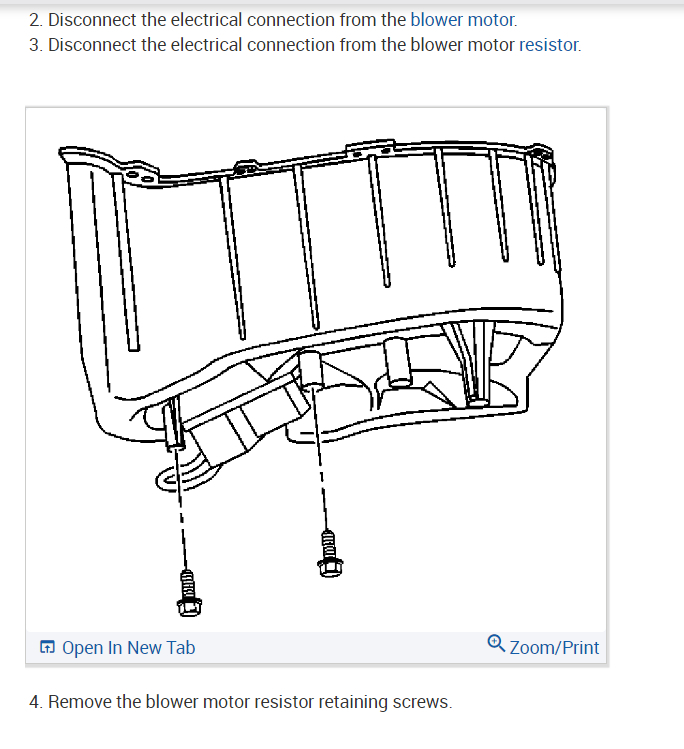 2. Disconnect the electrical connection from the blower motor.
3. Disconnect the electrical connection from the blower motor resistor.

Open In New Tab

Zoom/Print

4. Remove the blower motor resistor retaining screws.