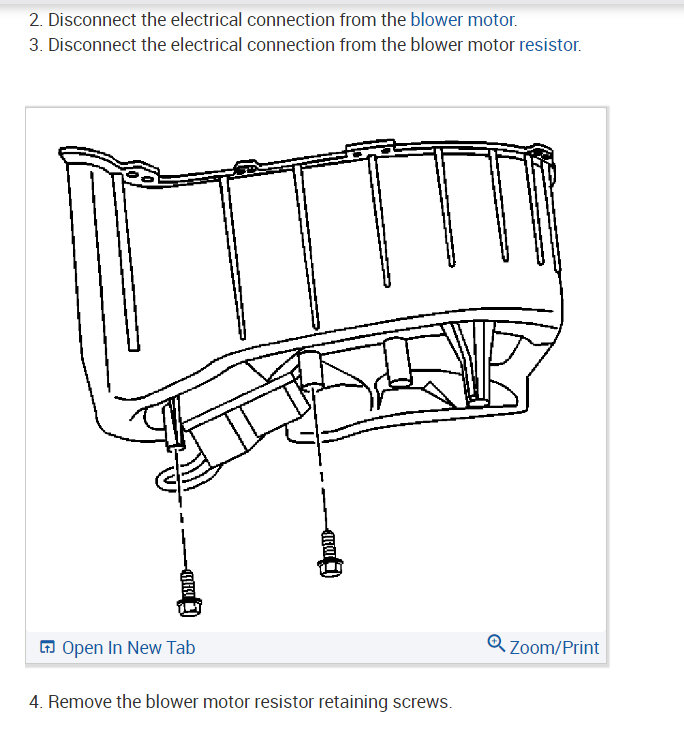 2. Disconnect the electrical connection from the blower motor.
3. Disconnect the electrical connection from the blower motor resistor.

Open In New Tab

Zoom/Print

4. Remove the blower motor resistor retaining screws.